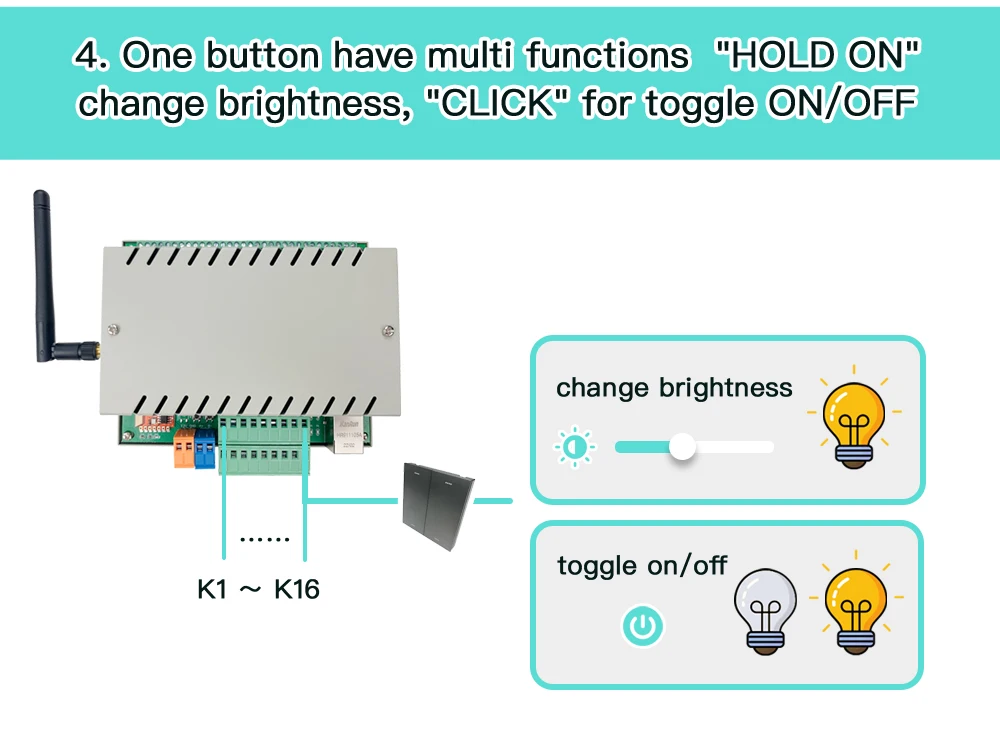 4. One button have multi functions "HOLD ON" change brightness, "CLICK" for toggle ON/OFF

......

K1 ～ K16

change brightness

toggle on/off