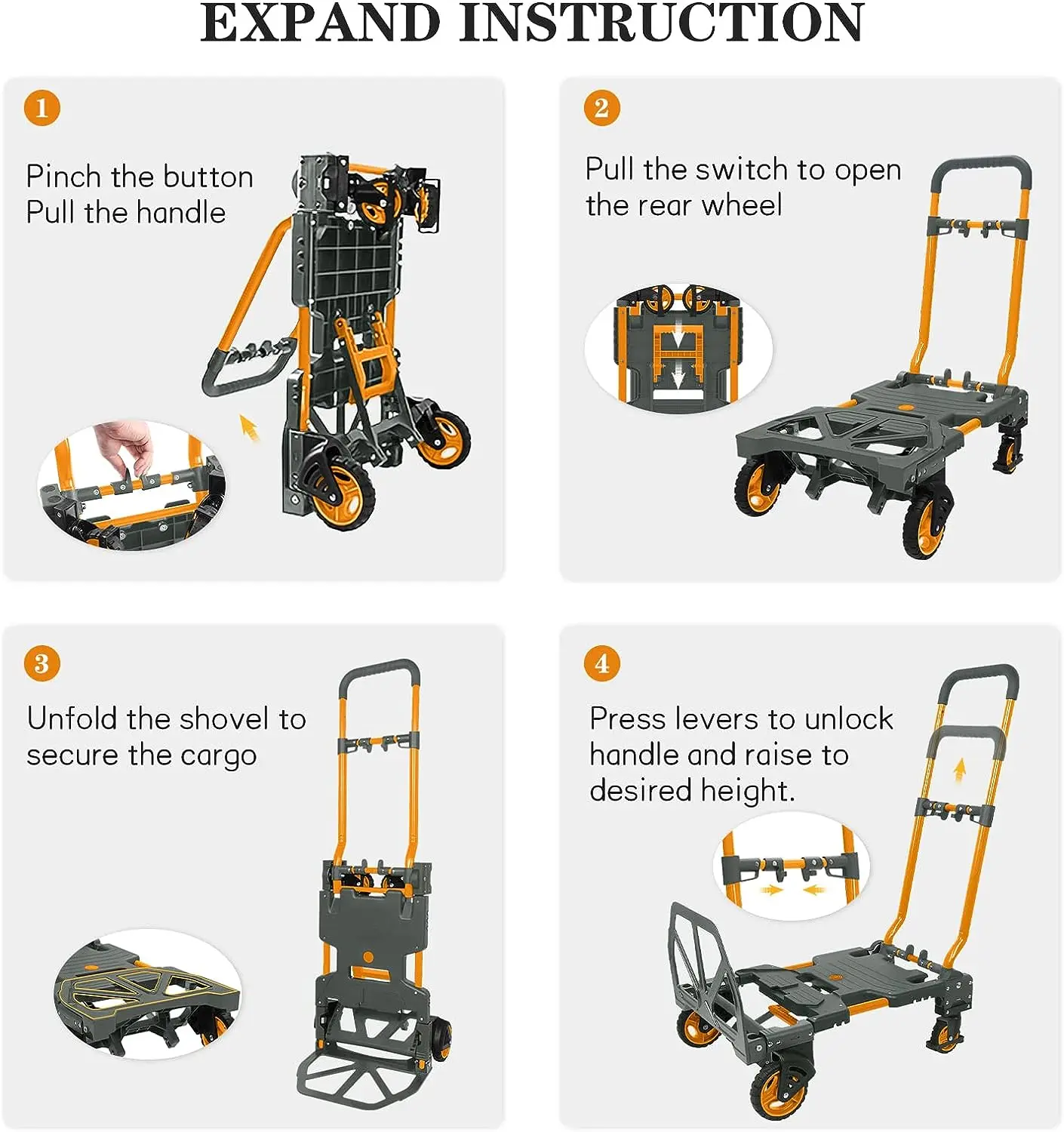 EXPAND INSTRUCTION

1

Pinch the button
Pull the handle

2

Pull the switch to open the rear wheel

3

Unfold the shovel to secure the cargo

4

Press levers to unlock handle and raise to desired height.