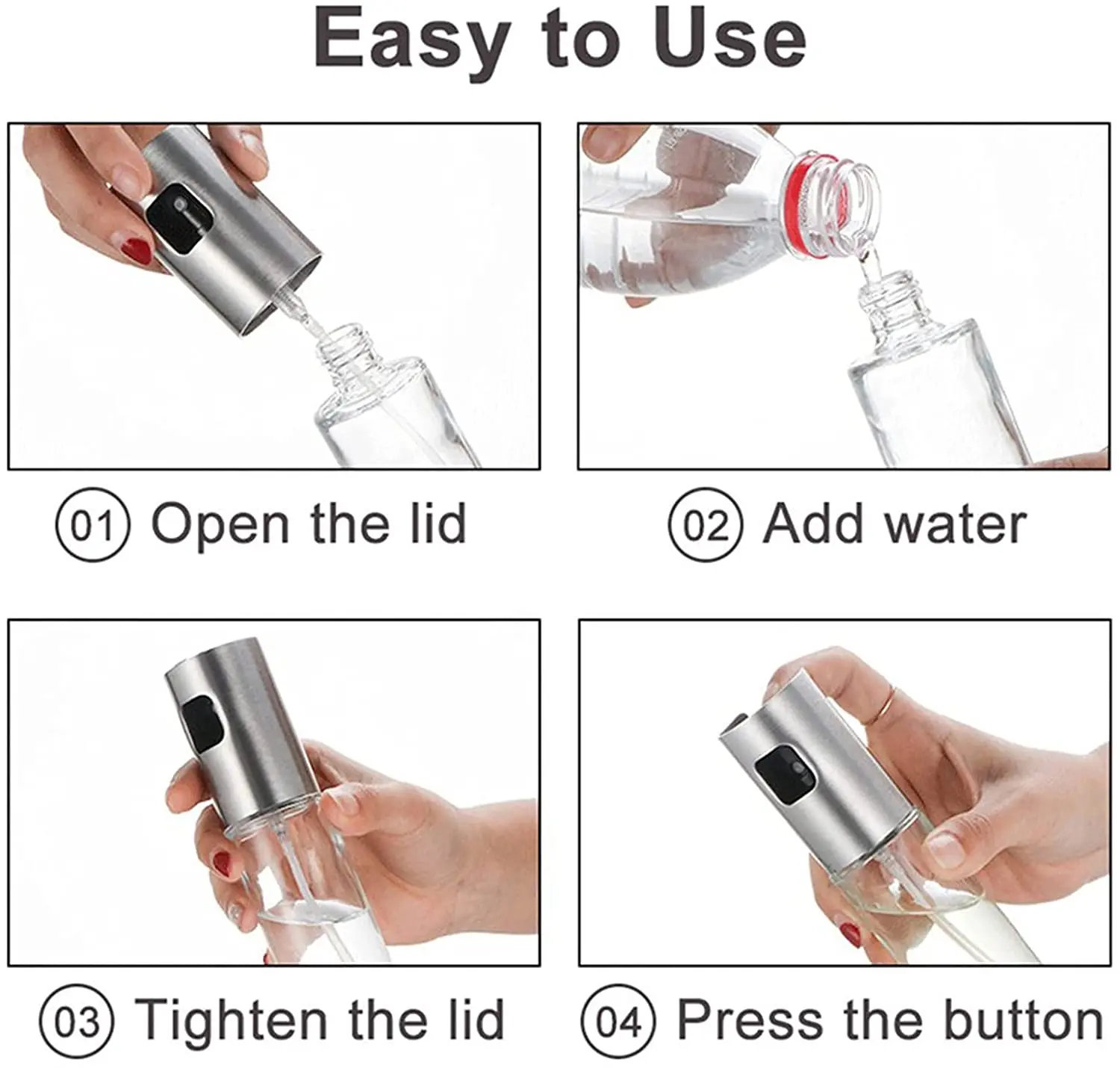 Easy to Use

01 Open the lid

02 Add water

03 Tighten the lid

04 Press the button