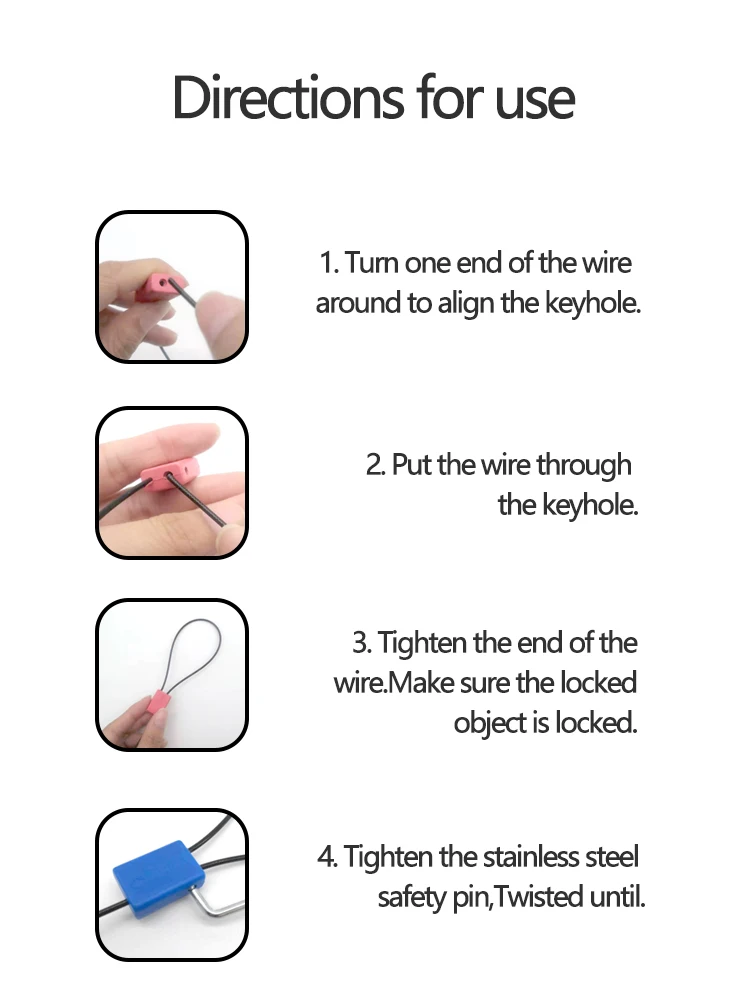 Directions for use

1. Turn one end of the wire around to align the keyhole.

2. Put the wire through the keyhole.

3. Tighten the end of the wire.Make sure the locked object is locked.

4. Tighten the stainless steel safety pin,Twisted until.