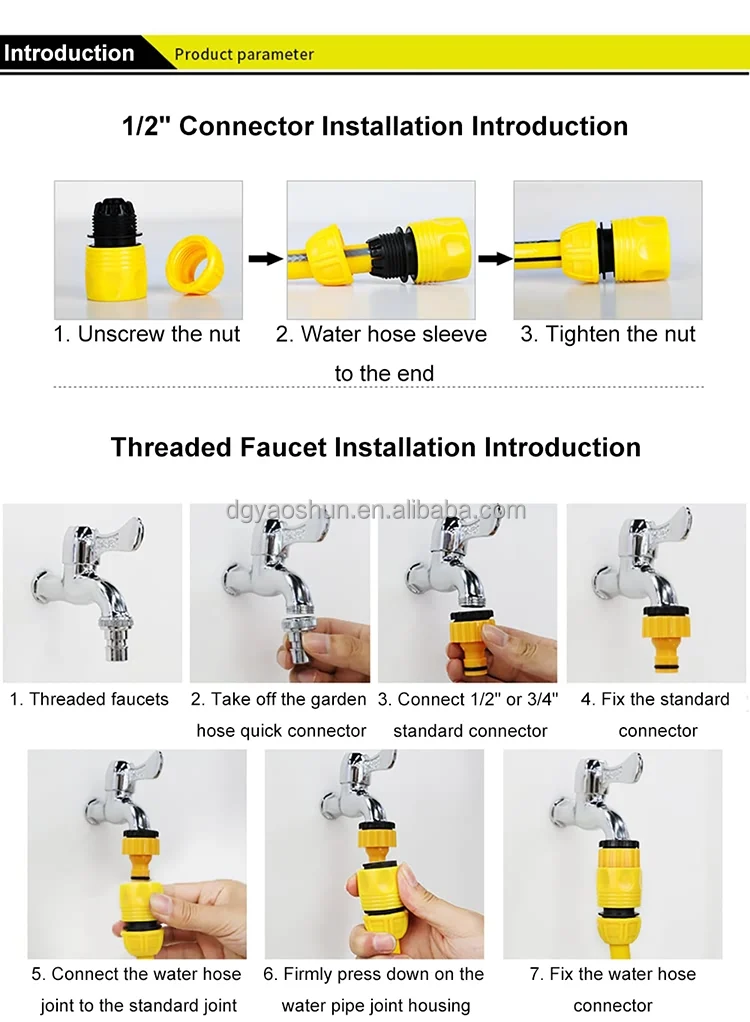 Introduction Product parameter

1/2" Connector Installation Introduction

1. Unscrew the nut

2. Water hose sleeve to the end

3. Tighten the nut

Threaded Faucet Installation Introduction

1. Threaded faucets

2. Take off the garden hose quick connector

3. Connect 1/2" or 3/4" standard connector

4. Fix the standard connector

5. Connect the water hose joint to the standard joint

6. Firmly press down on the water pipe joint housing

7. Fix the water hose connector

dgyaoshun.en.alibaba.com