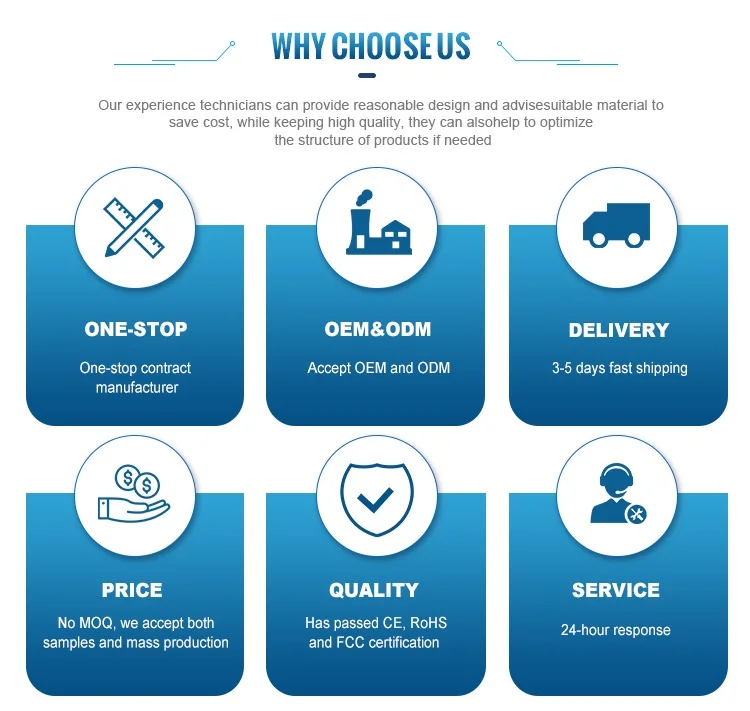 WHY CHOOSE US

Our experience technicians can provide reasonable design and advisesuitable material to save cost, while keeping high quality, they can alsohelp to optimize the structure of products if needed

ONE-STOP

One-stop contract manufacturer

OEM&ODM

Accept OEM and ODM

DELIVERY

3-5 days fast shipping

PRICE

No MOQ, we accept both samples and mass production

QUALITY

Has passed CE, RoHS and FCC certification

SERVICE

24-hour response