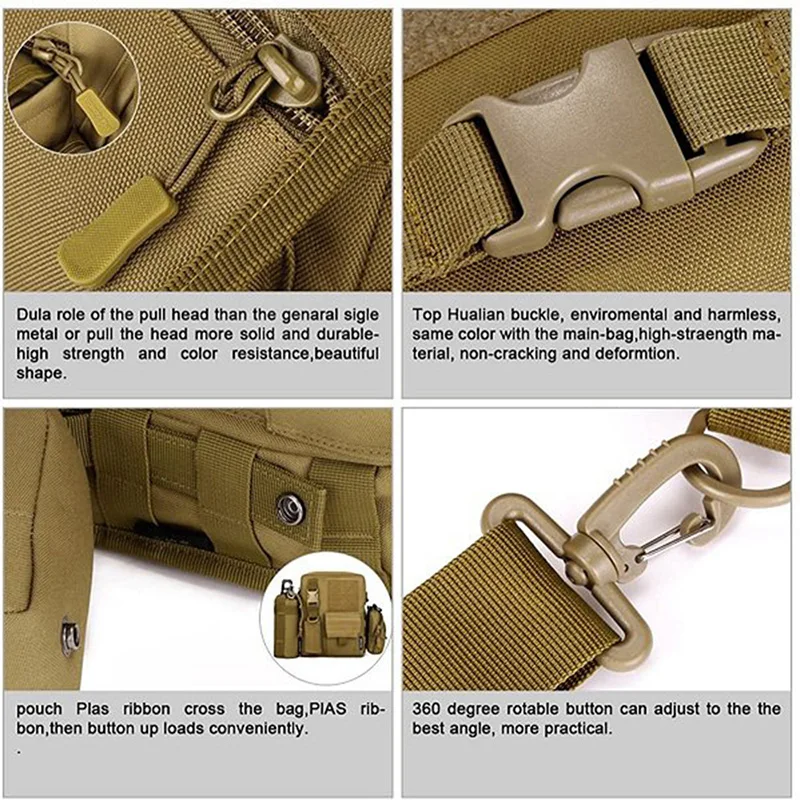 Dula role of the pull head than the genaral sigle metal or pull the head more solid and durable-high strength and color resistance,beautiful shape.

Top Hualian buckle, enviromental and harmless, same color with the main-bag,high-straength material, non-cracking and deformtion.

pouch Plas ribbon cross the bag,PIAS ribbon,then button up loads conveniently.
.

360 degree rotable button can adjust to the the best angle, more practical.