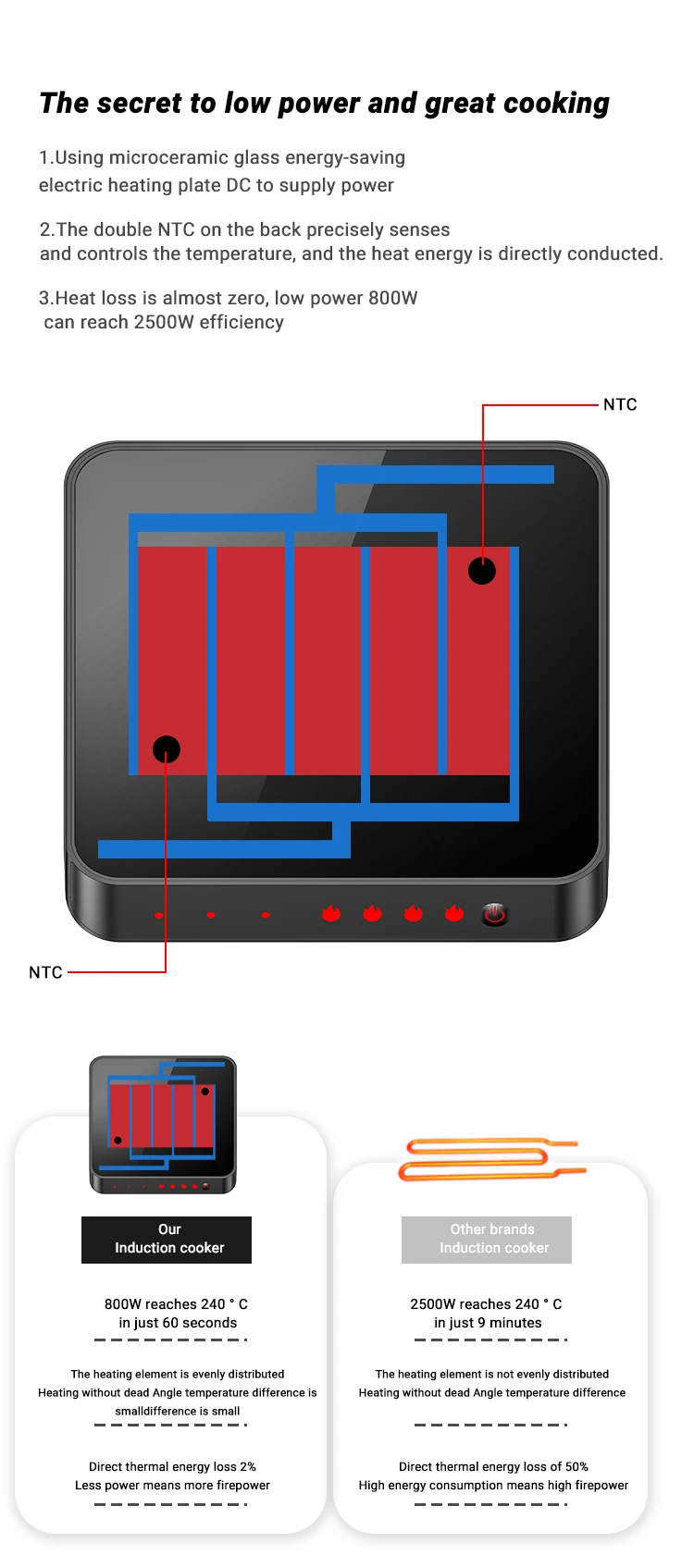 The secret to low power and great cooking

1.Using microceramic glass energy-saving electric heating plate DC to supply power

2.The double NTC on the back precisely senses and controls the temperature, and the heat energy is directly conducted.

3.Heat loss is almost zero, low power 800W can reach 2500W efficiency

NTC

NTC

Our Induction cooker

800W reaches 240 ° C in just 60 seconds

The heating element is evenly distributed
Heating without dead Angle temperature difference is smalldifference is small

Direct thermal energy loss 2%
Less power means more firepower

Other brands Induction cooker

2500W reaches 240 ° C in just 9 minutes

The heating element is not evenly distributed
Heating without dead Angle temperature difference

Direct thermal energy loss of 50%
High energy consumption means high firepower