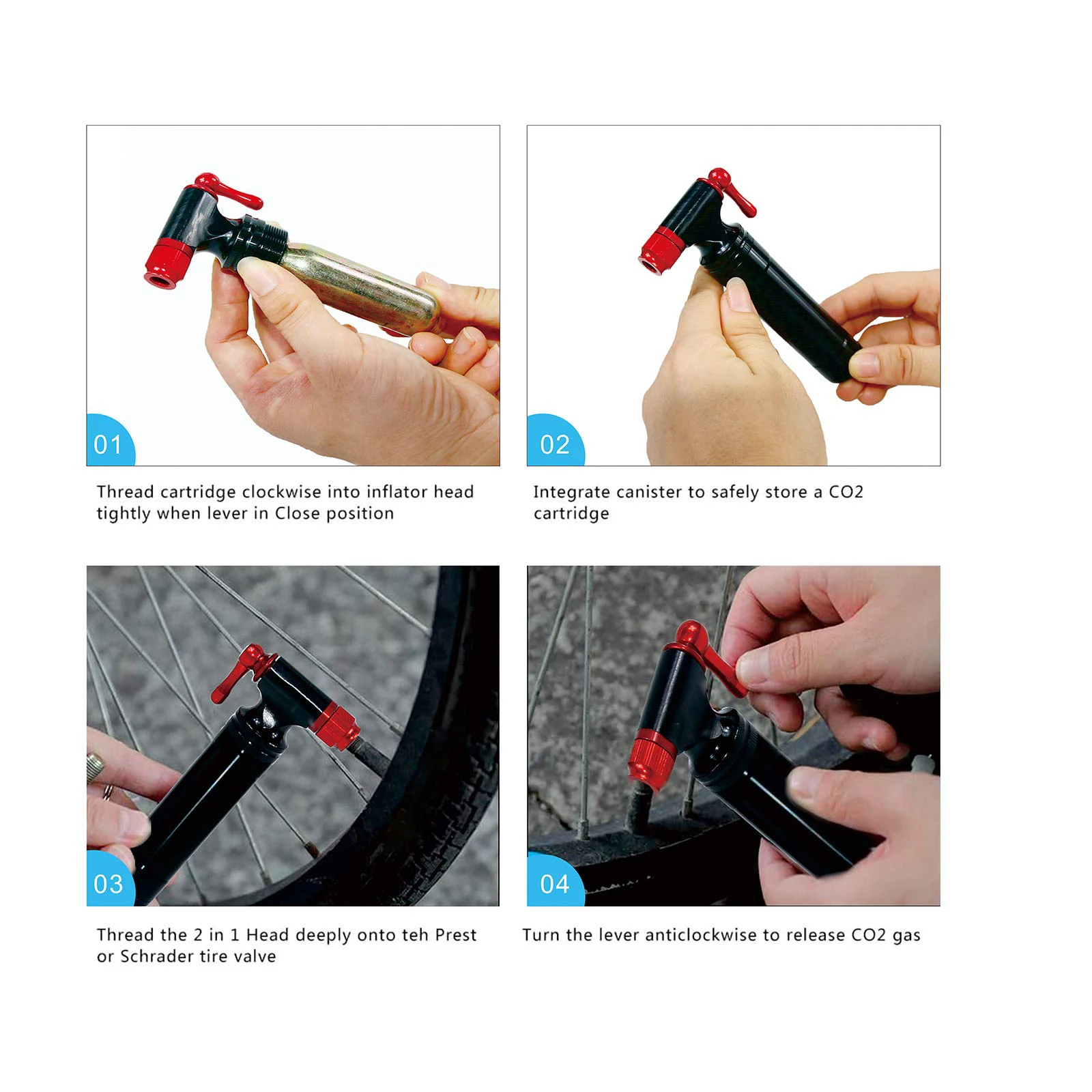 01

Thread cartridge clockwise into inflator head tightly when lever in Close position

02

Integrate canister to safely store a CO2 cartridge

03

Thread the 2 in 1 Head deeply onto teh Prest or Schrader tire valve

04

Turn the lever anticlockwise to release CO2 gas