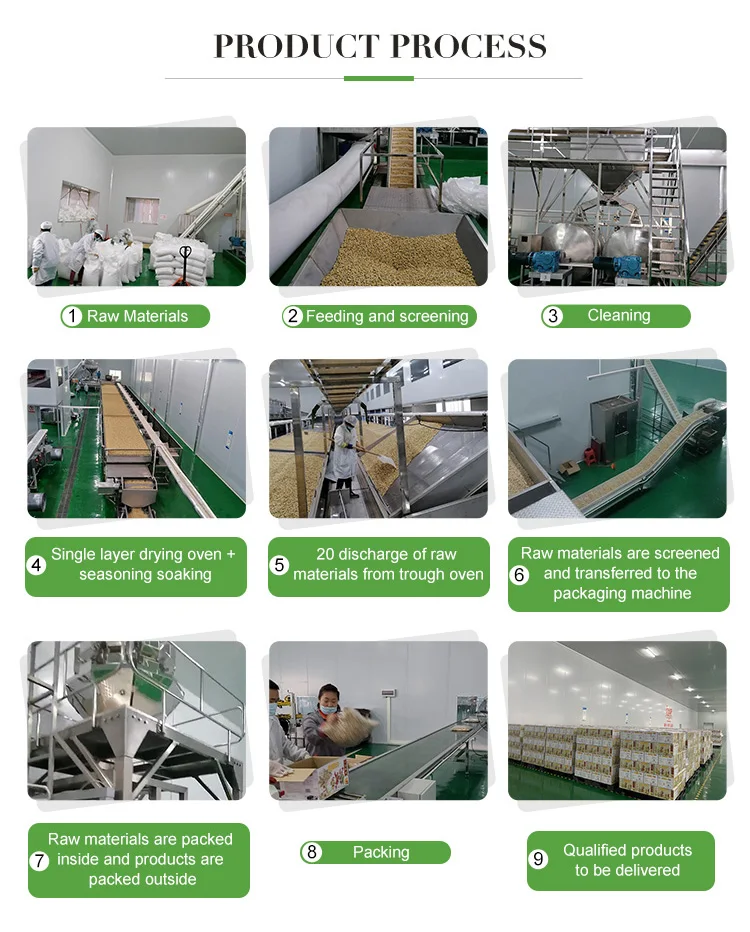 PRODUCT PROCESS

1 Raw Materials

2 Feeding and screening

3 Cleaning

4 Single layer drying oven + seasoning soaking

5 20 discharge of raw materials from trough oven

6 Raw materials are screened and transferred to the packaging machine

7 Raw materials are packed inside and products are packed outside

8 Packing

9 Qualified products to be delivered