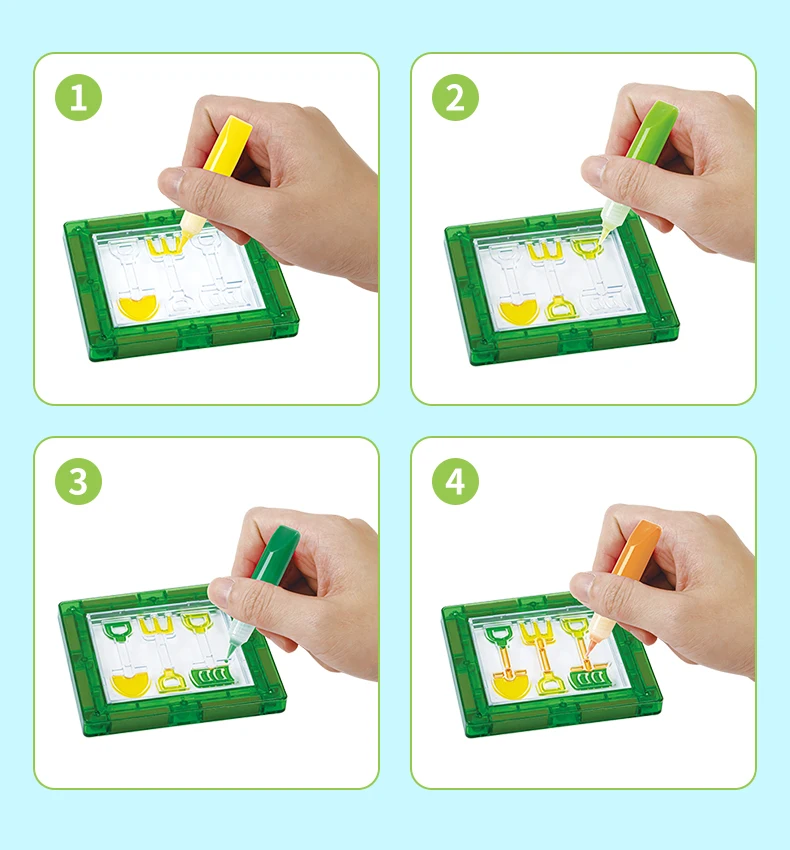 1

2

3

4