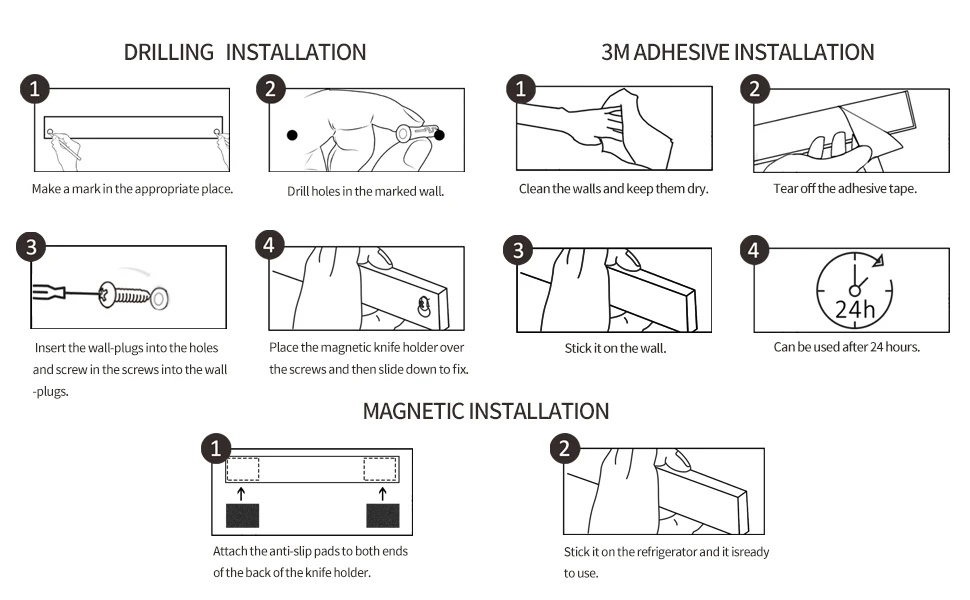 DRILLING INSTALLATION

1
Make a mark in the appropriate place.

2
Drill holes in the marked wall.

3
Insert the wall-plugs into the holes and screw in the screws into the wall -plugs.

4
Place the magnetic knife holder over the screws and then slide down to fix.

3M ADHESIVE INSTALLATION

1
Clean the walls and keep them dry.

2
Tear off the adhesive tape.

3
Stick it on the wall.

4
24h
Can be used after 24 hours.

MAGNETIC INSTALLATION

1
Attach the anti-slip pads to both ends of the back of the knife holder.

2
Stick it on the refrigerator and it isready to use.