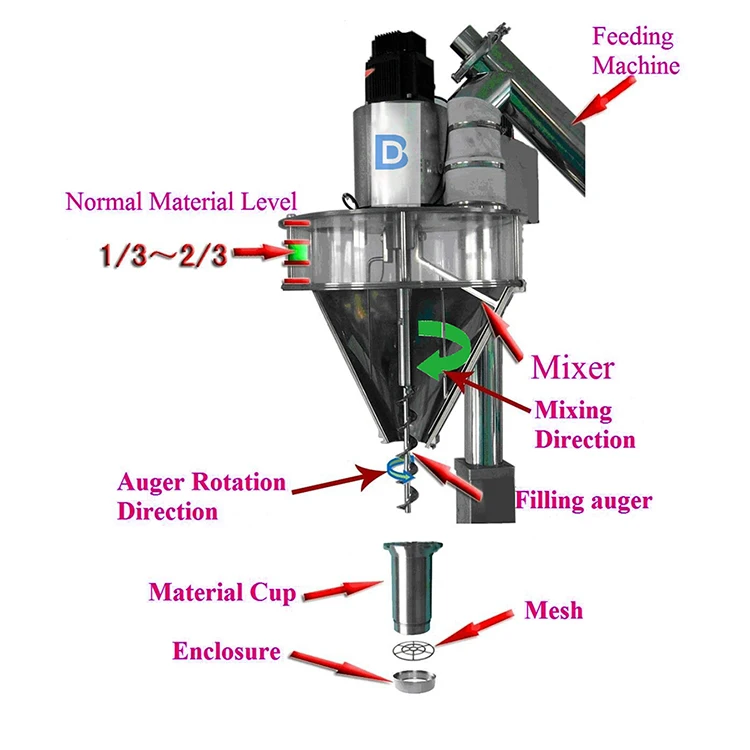 Feeding Machine

D

Normal Material Level

1/3～2/3

Mixer

Mixing Direction

Auger Rotation Direction

Filling auger

Material Cup

Mesh

Enclosure