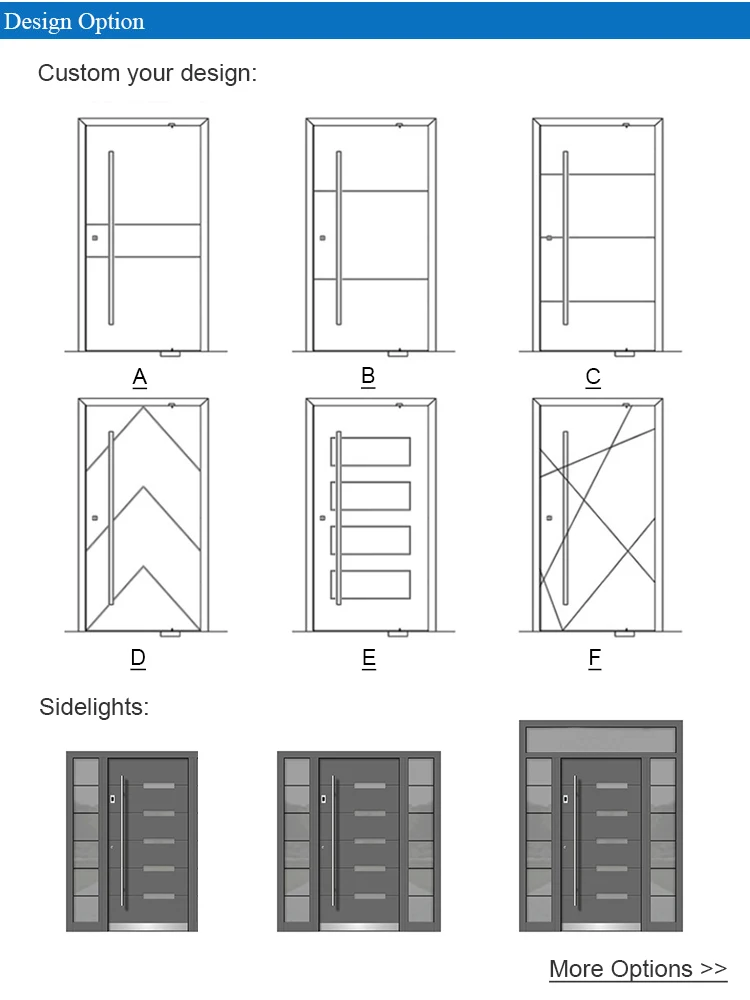 Design Option

Custom your design:

A

B

C

D

E

F

Sidelights:

More Options >>