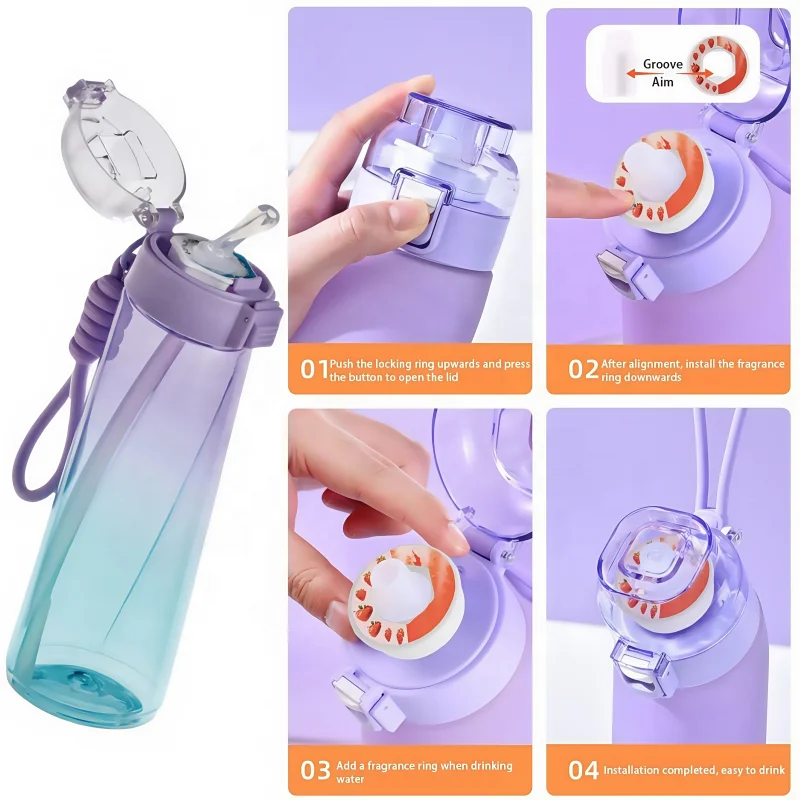 Groove
Aim

01 Push the locking ring upwards and press the button to open the lid

02 After alignment, install the fragrance ring downwards

03 Add a fragrance ring when drinking water

04 Installation completed, easy to drink