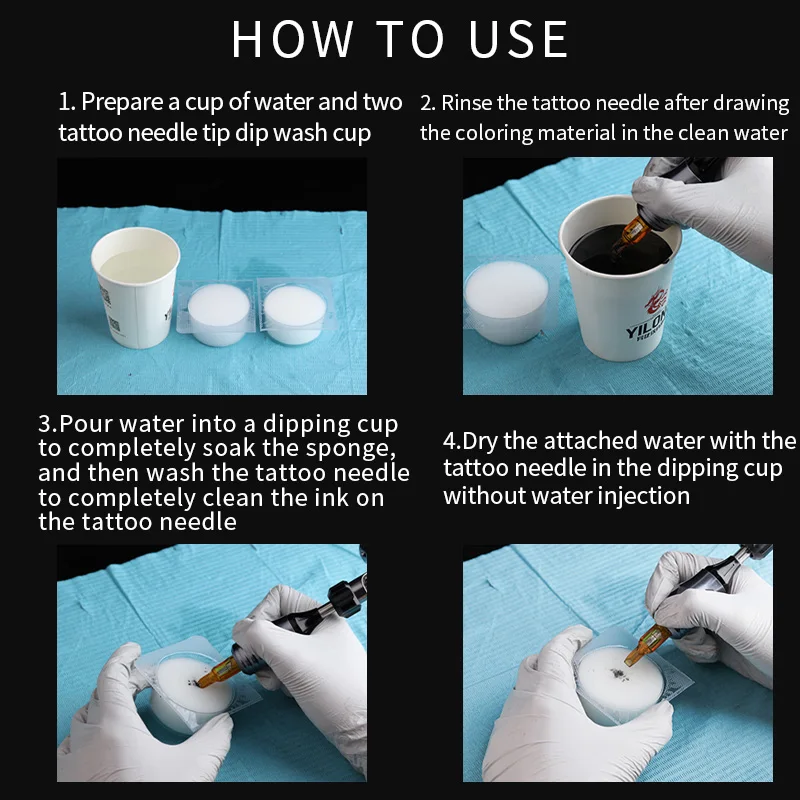 HOW TO USE

1. Prepare a cup of water and two tattoo needle tip dip wash cup

2. Rinse the tattoo needle after drawing the coloring material in the clean water

YILON

3.Pour water into a dipping cup to completely soak the sponge, and then wash the tattoo needle to completely clean the ink on the tattoo needle

4.Dry the attached water with the tattoo needle in the dipping cup without water injection