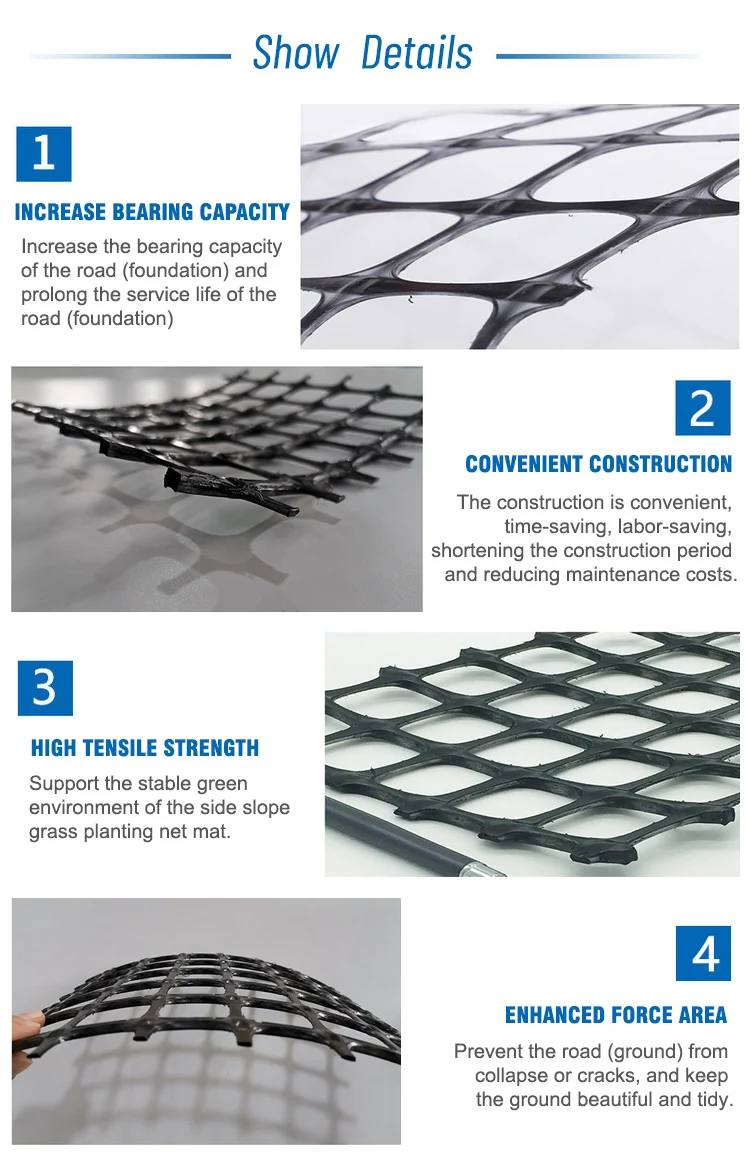 Show Details

1

INCREASE BEARING CAPACITY

Increase the bearing capacity of the road (foundation) and prolong the service life of the road (foundation)

2

CONVENIENT CONSTRUCTION

The construction is convenient, time-saving, labor-saving, shortening the construction period and reducing maintenance costs.

3

HIGH TENSILE STRENGTH

Support the stable green environment of the side slope grass planting net mat.

4

ENHANCED FORCE AREA

Prevent the road (ground) from collapse or cracks, and keep the ground beautiful and tidy.