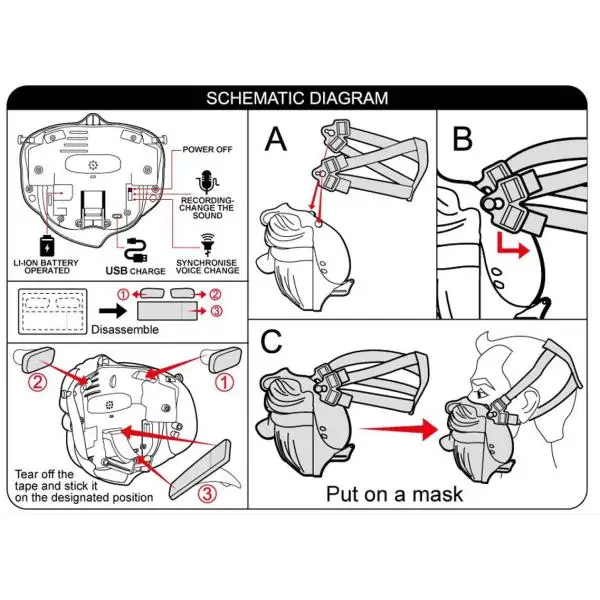 SCHEMATIC DIAGRAM

POWER OFF

RECORDING-CHANGE THE SOUND

LI-ION BATTERY OPERATED

USB CHARGE

SYNCHRONISE VOICE CHANGE

① ② ③

Disassemble

② ① ③

Tear off the tape and stick it on the designated position

A

B

C

Put on a mask