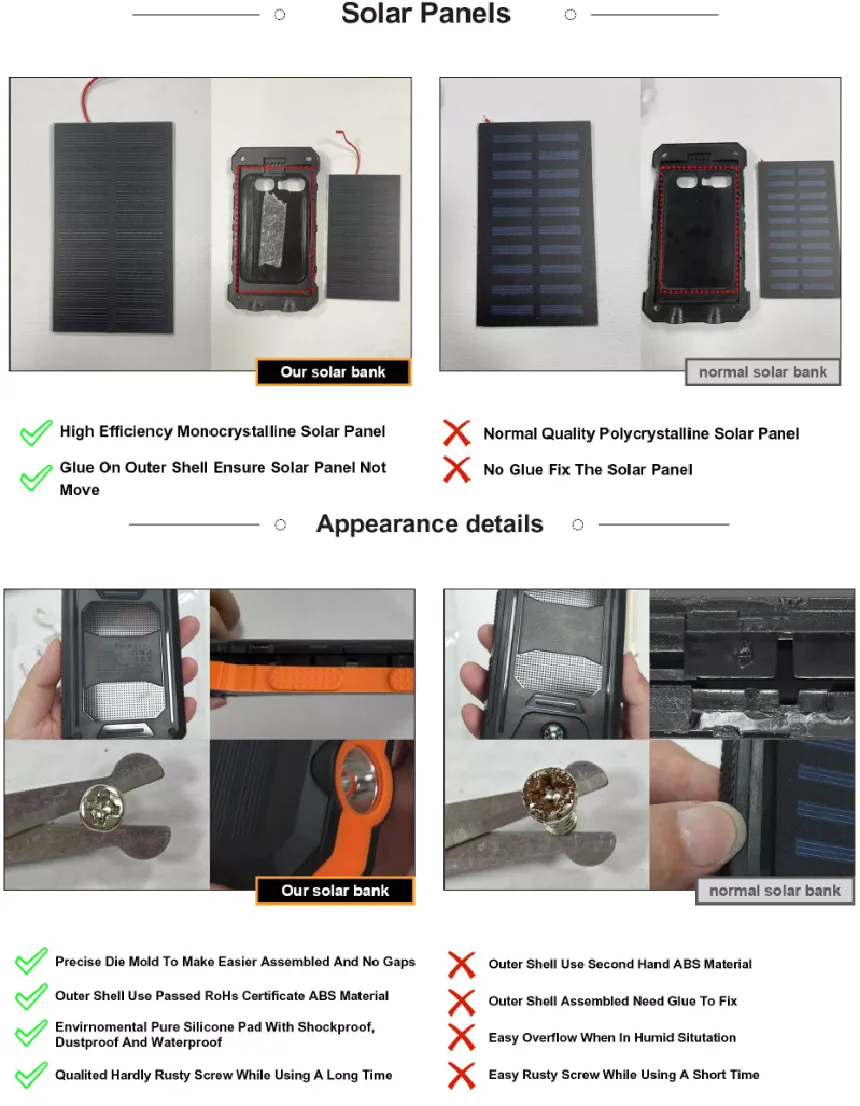 Solar Panels

Our solar bank

normal solar bank

High Efficiency Monocrystalline Solar Panel

Glue On Outer Shell Ensure Solar Panel Not Move

Normal Quality Polycrystalline Solar Panel

No Glue Fix The Solar Panel

Appearance details

Our solar bank

normal solar bank

Precise Die Mold To Make Easier Assembled And No Gaps

Outer Shell Use Passed RoHs Certificate ABS Material

Envirnomental Pure Silicone Pad With Shockproof, Dustproof And Waterproof

Qualited Hardly Rusty Screw While Using A Long Time

Outer Shell Use Second Hand ABS Material

Outer Shell Assembled Need Glue To Fix

Easy Overflow When In Humid Situtation

Easy Rusty Screw While Using A Short Time