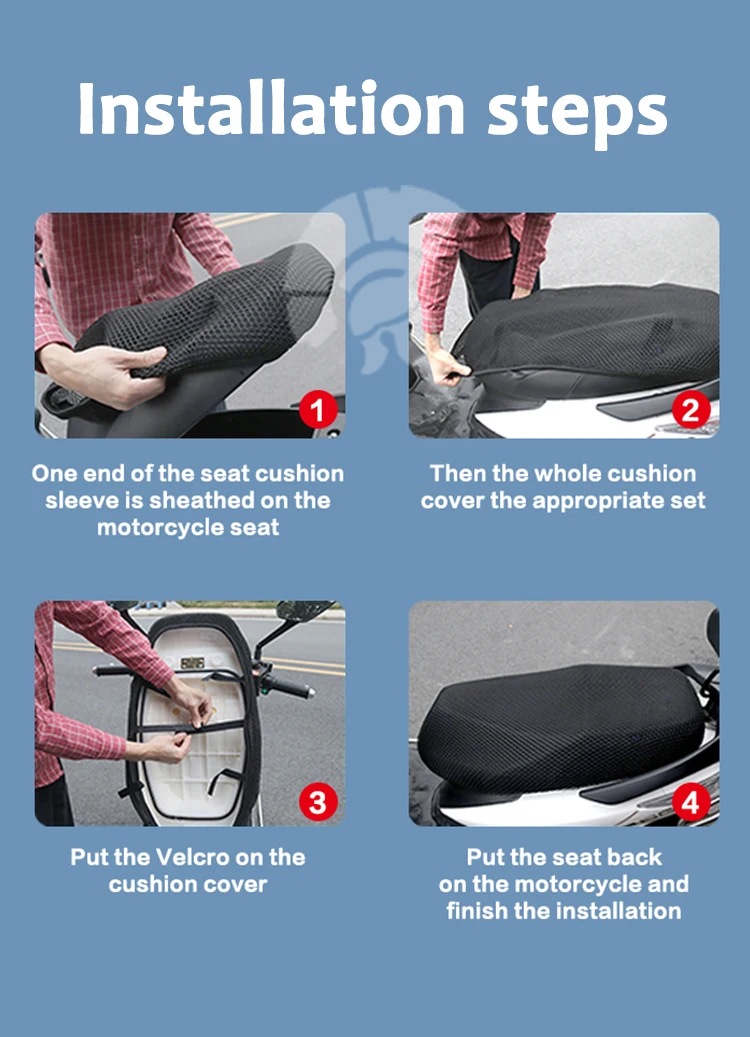 Installation steps

1

One end of the seat cushion sleeve is sheathed on the motorcycle seat

2

Then the whole cushion cover the appropriate set

3

Put the Velcro on the cushion cover

4

Put the seat back on the motorcycle and finish the installation