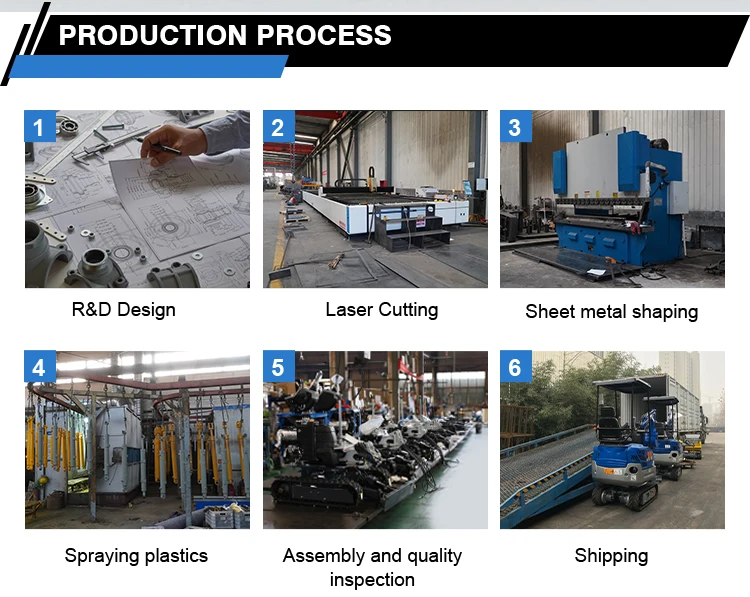 PRODUCTION PROCESS

1

R&D Design

2

Laser Cutting

3

Sheet metal shaping

4

Spraying plastics

5

Assembly and quality inspection

6

Shipping