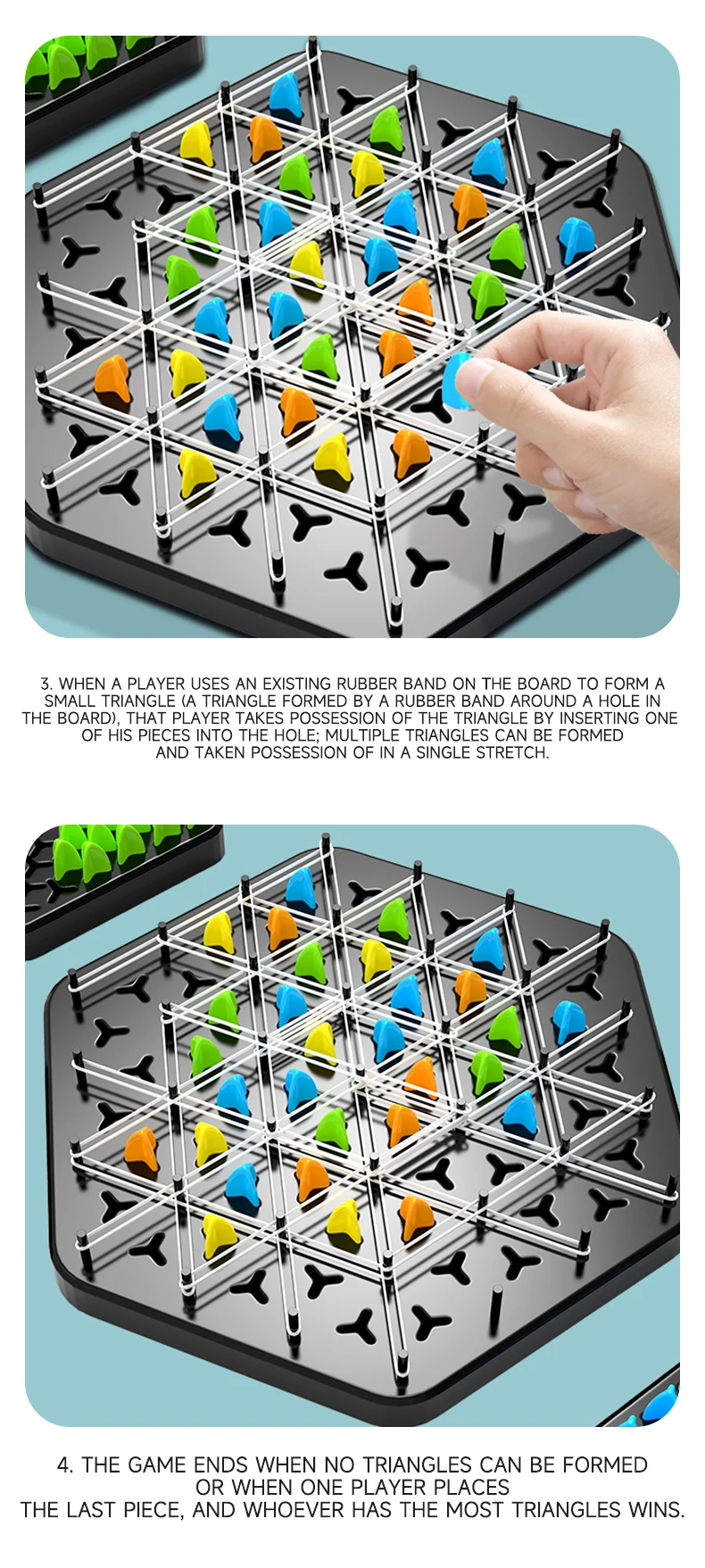 3. WHEN A PLAYER USES AN EXISTING RUBBER BAND ON THE BOARD TO FORM A SMALL TRIANGLE (A TRIANGLE FORMED BY A RUBBER BAND AROUND A HOLE IN THE BOARD), THAT PLAYER TAKES POSSESSION OF THE TRIANGLE BY INSERTING ONE OF HIS PIECES INTO THE HOLE; MULTIPLE TRIANGLES CAN BE FORMED AND TAKEN POSSESSION OF IN A SINGLE STRETCH.

4. THE GAME ENDS WHEN NO TRIANGLES CAN BE FORMED OR WHEN ONE PLAYER PLACES THE LAST PIECE, AND WHOEVER HAS THE MOST TRIANGLES WINS.