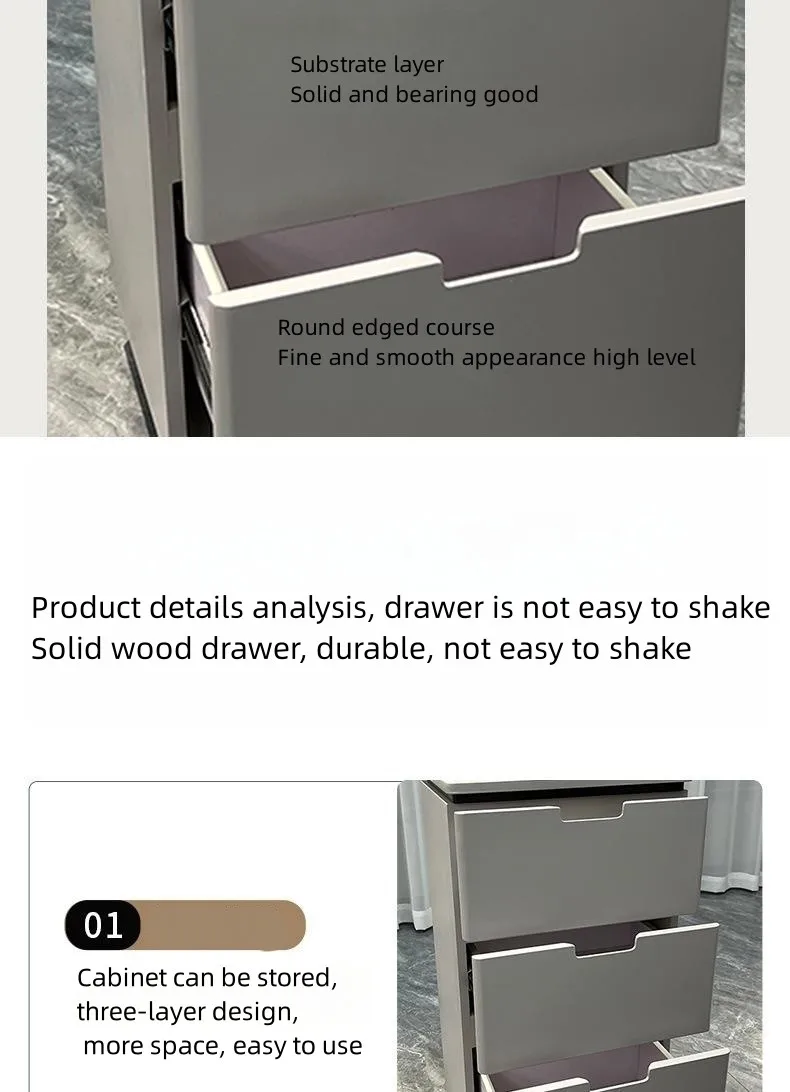 Substrate layer
Solid and bearing good

Round edged course
Fine and smooth appearance high level

Product details analysis, drawer is not easy to shake
Solid wood drawer, durable, not easy to shake

01

Cabinet can be stored, three-layer design, more space, easy to use