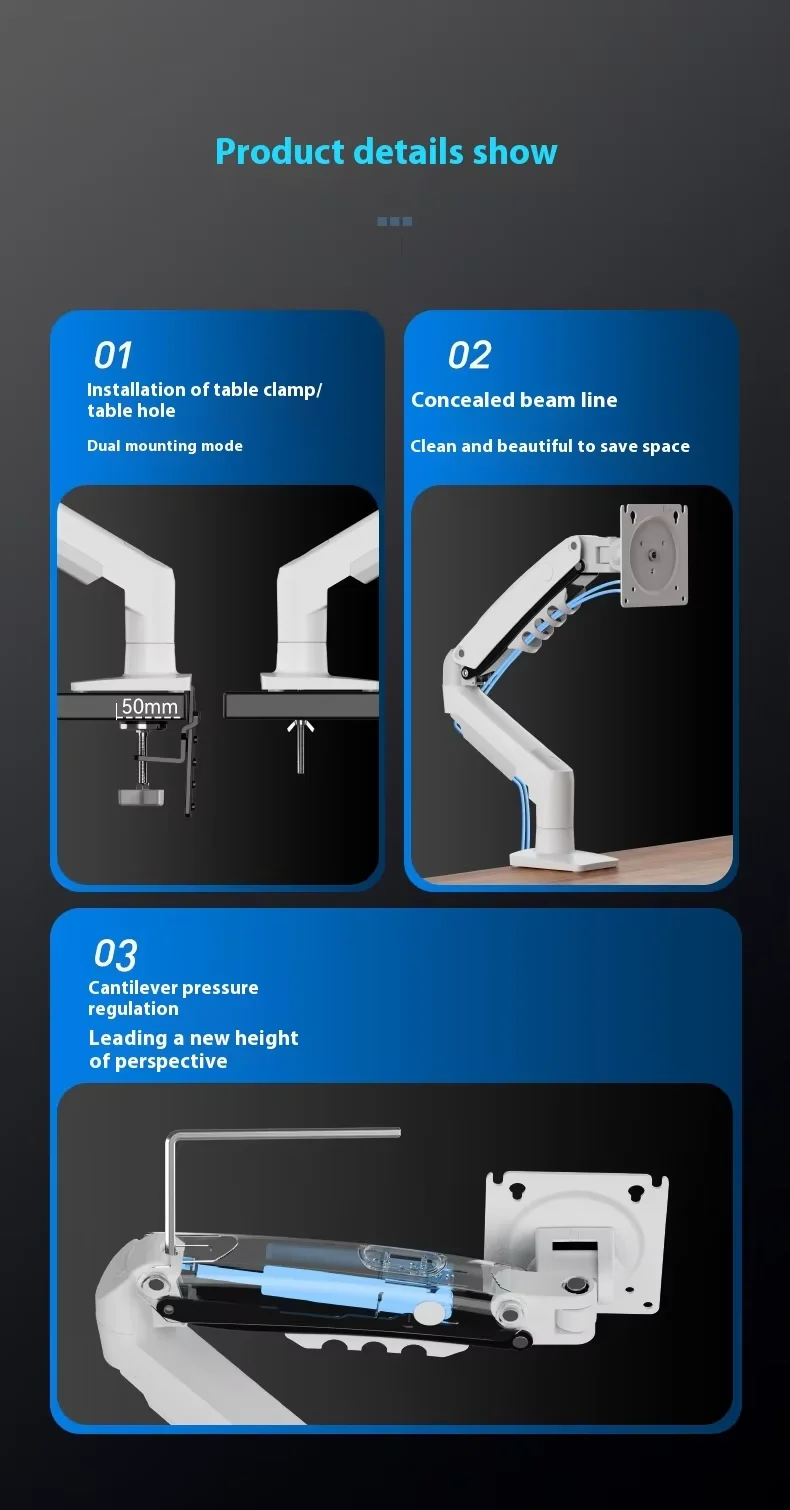 Product details show

01
Installation of table clamp/ table hole

Dual mounting mode

50mm

02
Concealed beam line

Clean and beautiful to save space

03
Cantilever pressure regulation

Leading a new height of perspective