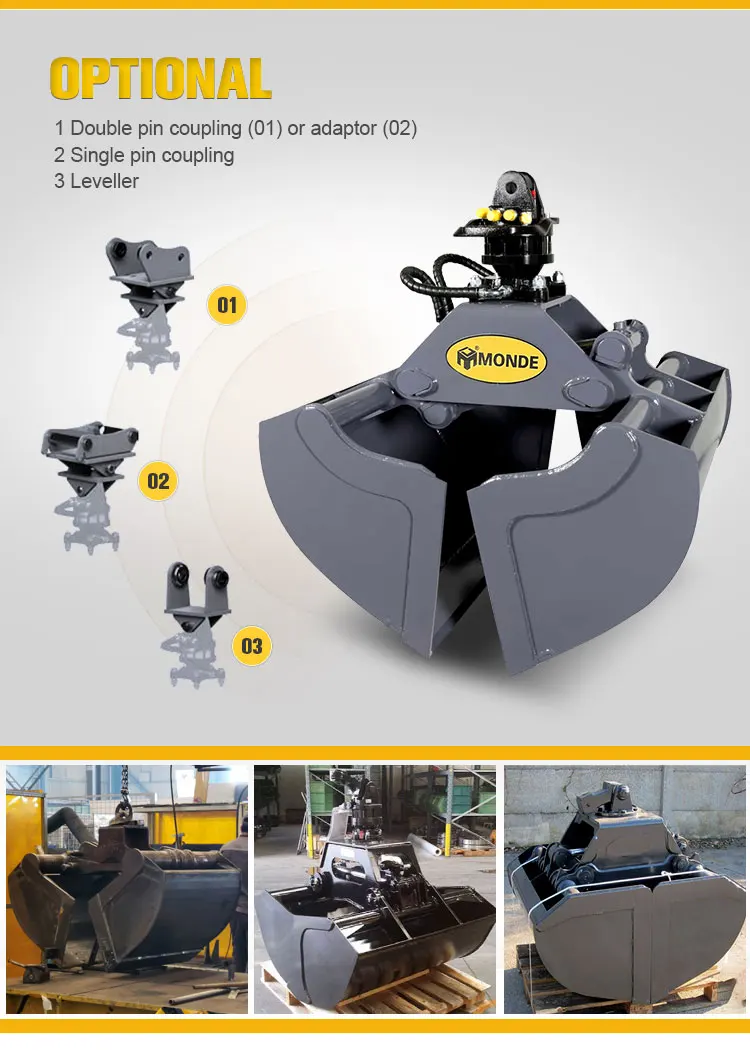 OPTIONAL

1 Double pin coupling (01) or adaptor (02)
2 Single pin coupling
3 Leveller

01

02

03

MONDE