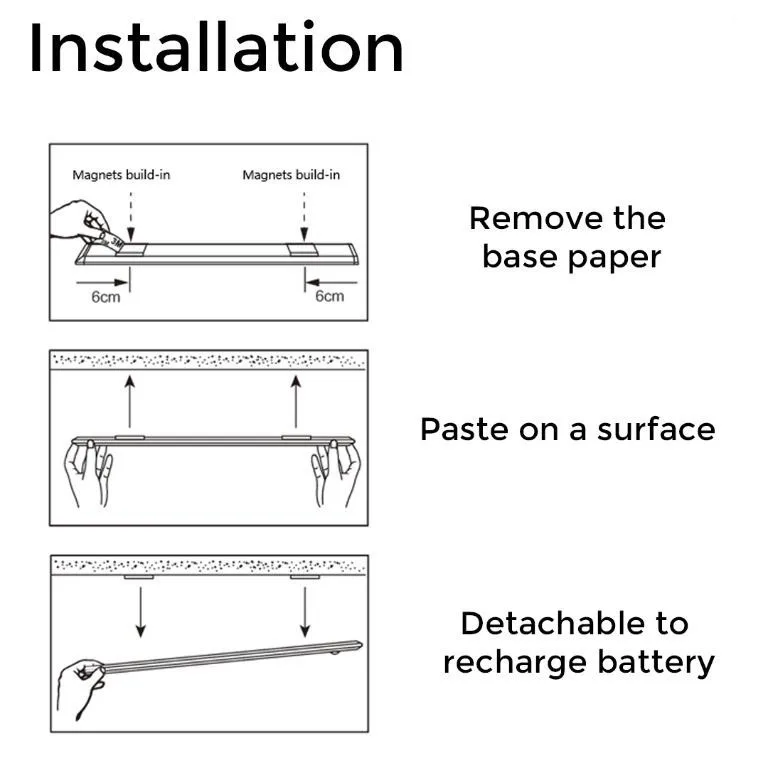 Installation

Magnets build-in

Magnets build-in

3M

6cm

6cm

Remove the base paper

Paste on a surface

Detachable to recharge battery