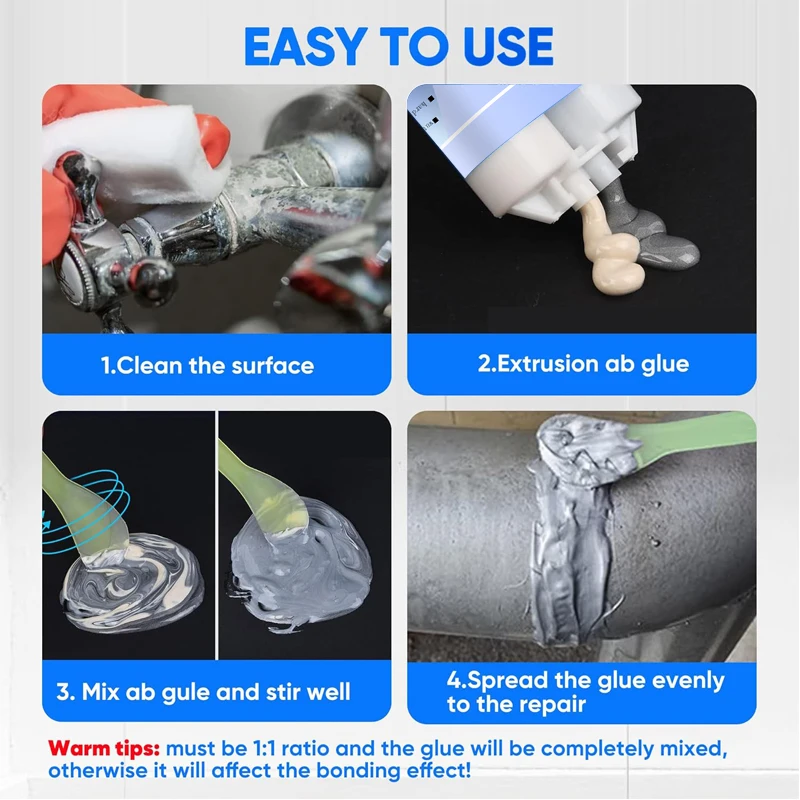 EASY TO USE

1.Clean the surface

2.Extrusion ab glue

3. Mix ab gule and stir well

4.Spread the glue evenly to the repair

Warm tips: must be 1:1 ratio and the glue will be completely mixed, otherwise it will affect the bonding effect!