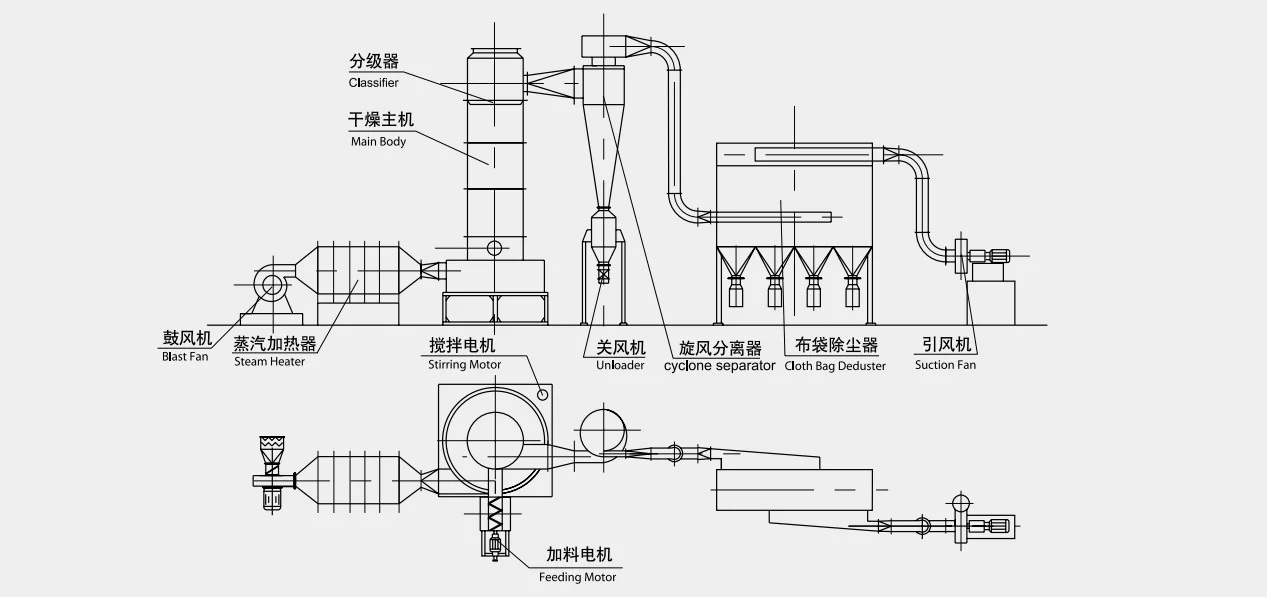 分级器
Classifier

干燥主机
Main Body

鼓风机
Blast Fan

蒸汽加热器
Steam Heater

搅拌电机
Stirring Motor

关风机
Unloader

旋风分离器
cyclone separator

布袋除尘器
Cloth Bag Deduster

引风机
Suction Fan

加料电机
Feeding Motor