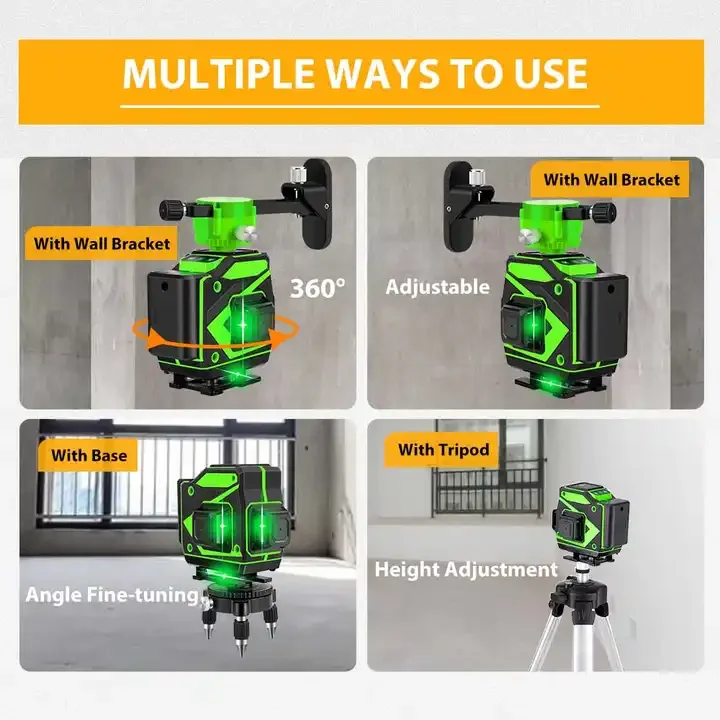 MULTIPLE WAYS TO USE

With Wall Bracket

360°

With Wall Bracket

Adjustable

With Base

Angle Fine-tuning

With Tripod

Height Adjustment