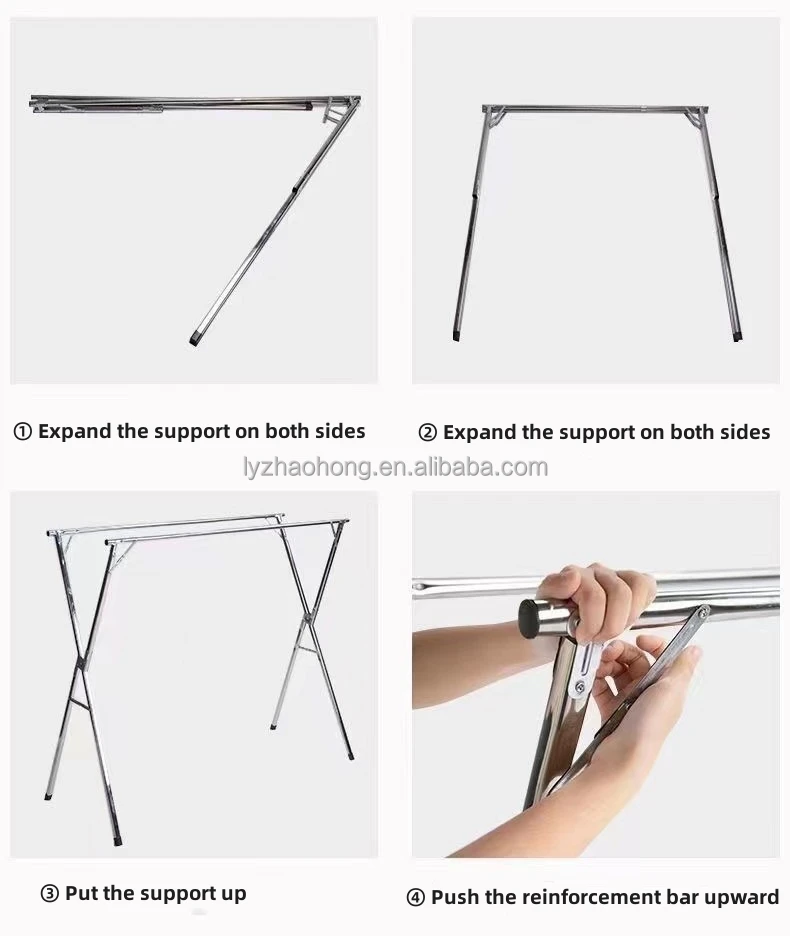 ① Expand the support on both sides

② Expand the support on both sides

lyzhaohong.en.alibaba.com

③ Put the support up

④ Push the reinforcement bar upward