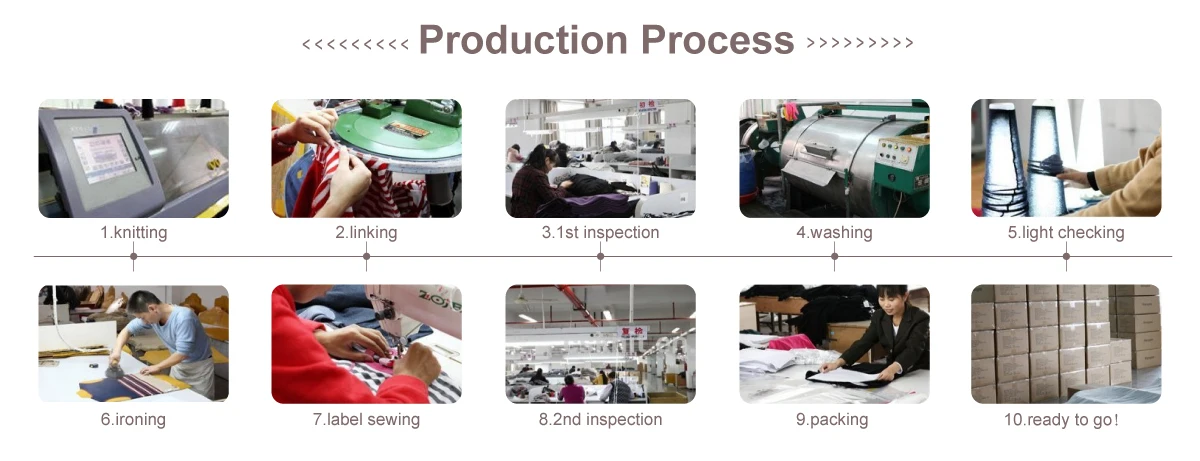 <<<<<<<<< Production Process >>>>>>>>>

1.knitting

2.linking

3.1st inspection

4.washing

5.light checking

6.ironing

7.label sewing

8.2nd inspection

9.packing

10.ready to go!