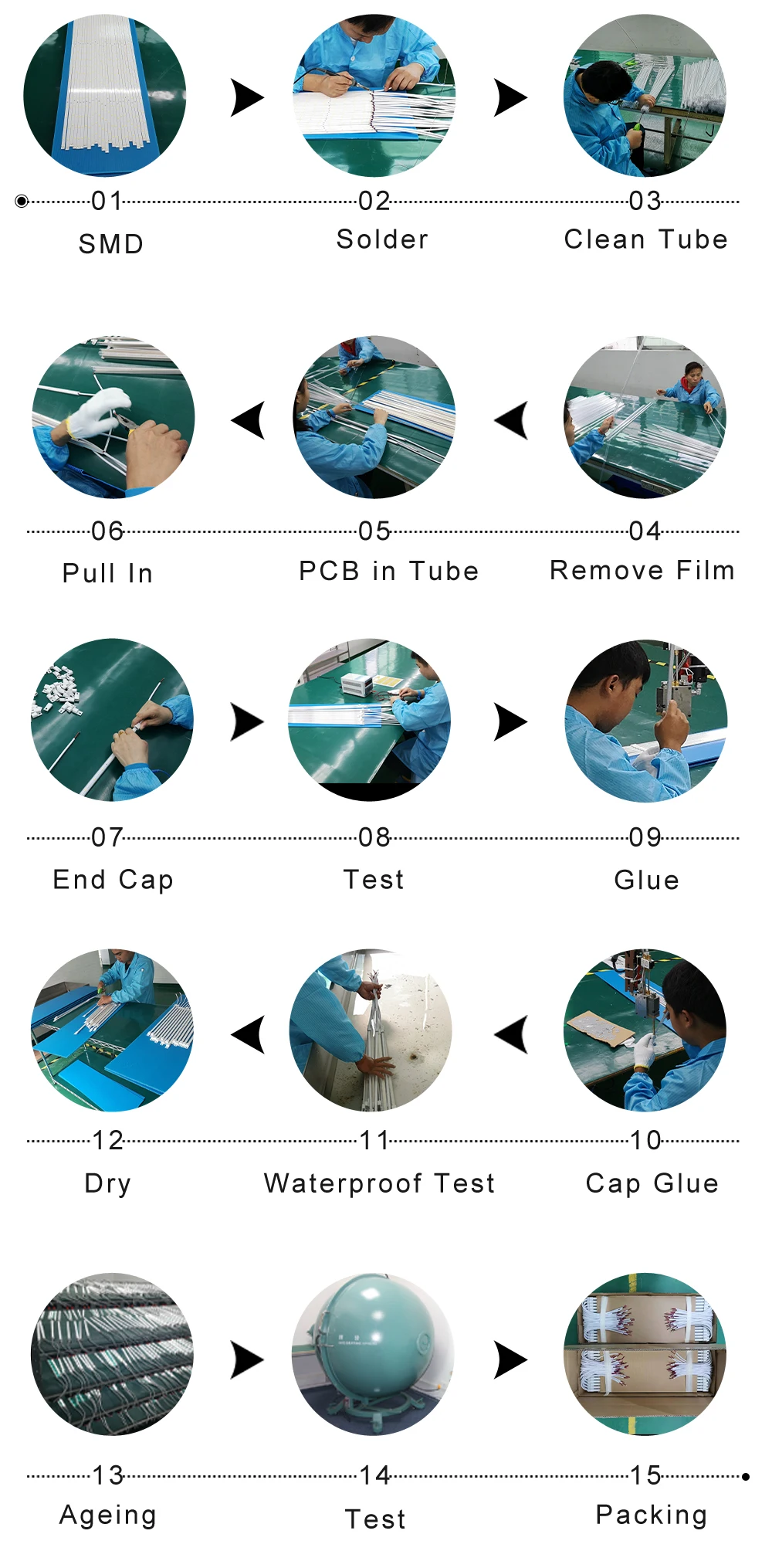 01
SMD

02
Solder

03
Clean Tube

06
Pull In

05
PCB in Tube

04
Remove Film

07
End Cap

08
Test

09
Glue

12
Dry

11
Waterproof Test

10
Cap Glue

13
Ageing

14
Test

15
Packing