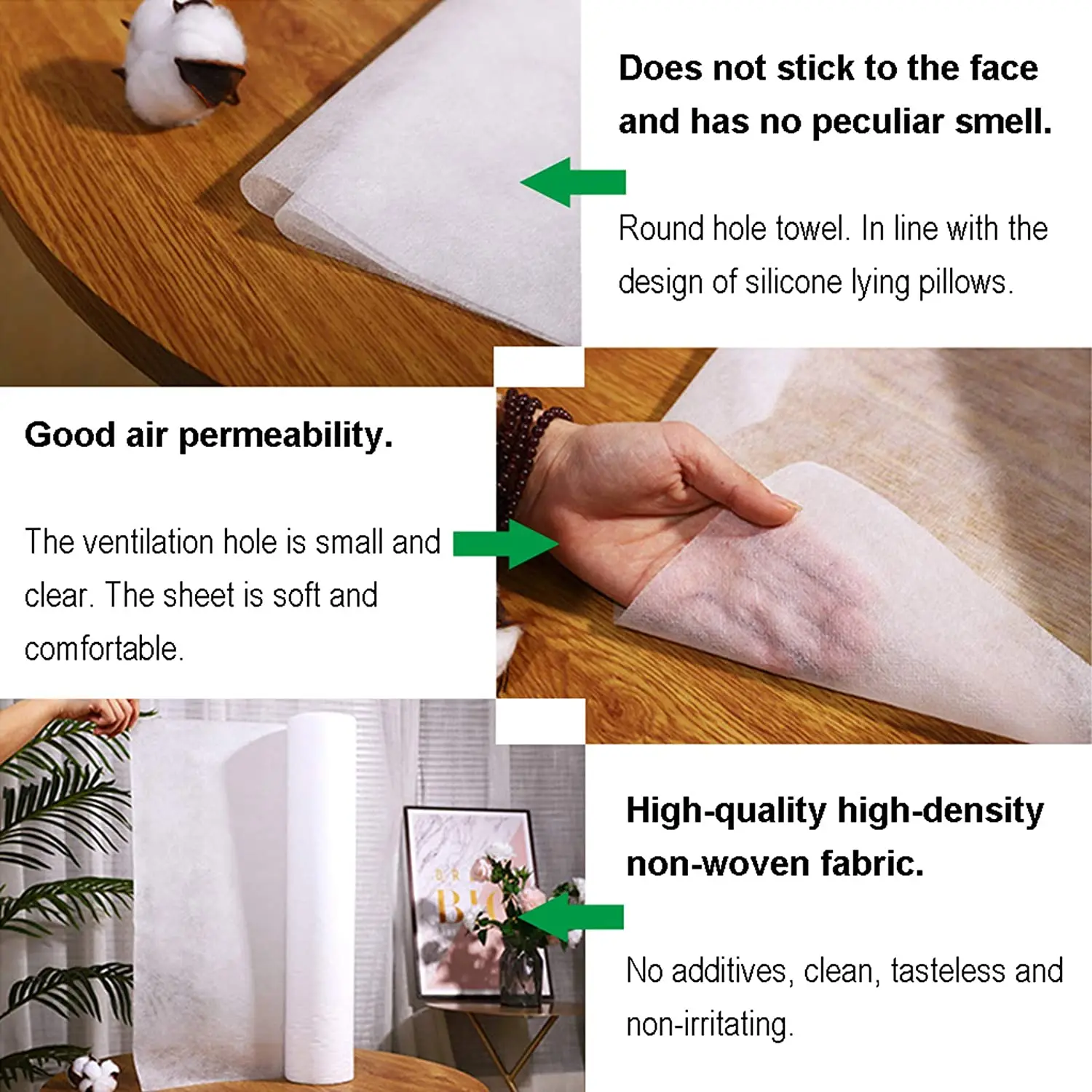 Does not stick to the face and has no peculiar smell.

Round hole towel. In line with the design of silicone lying pillows.

Good air permeability.

The ventilation hole is small and clear. The sheet is soft and comfortable.

High-quality high-density non-woven fabric.

No additives, clean, tasteless and non-irritating.