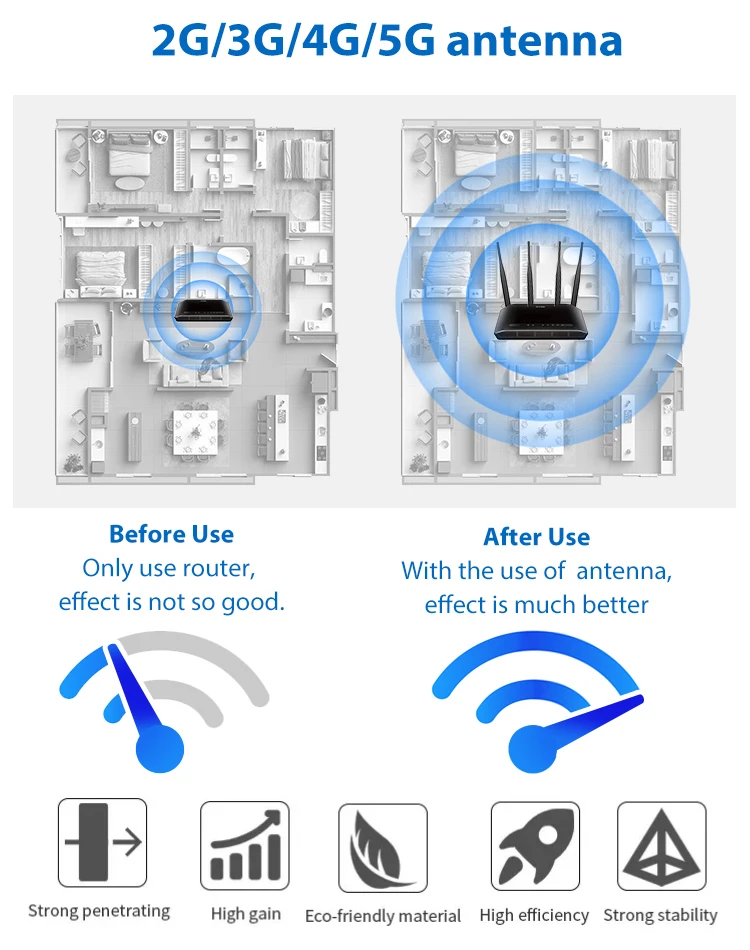 2G/3G/4G/5G antenna

Before Use
Only use router, effect is not so good.

After Use
With the use of antenna, effect is much better

Strong penetrating

High gain

Eco-friendly material

High efficiency

Strong stability