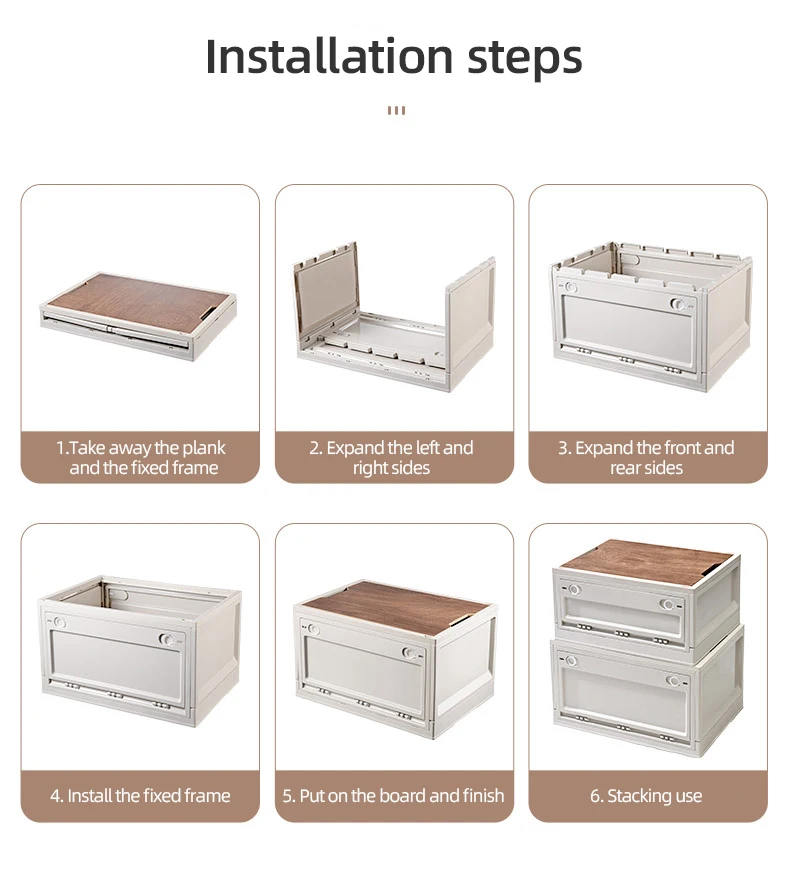 Installation steps

1.Take away the plank and the fixed frame

2. Expand the left and right sides

3. Expand the front and rear sides

4. Install the fixed frame

5. Put on the board and finish

6. Stacking use