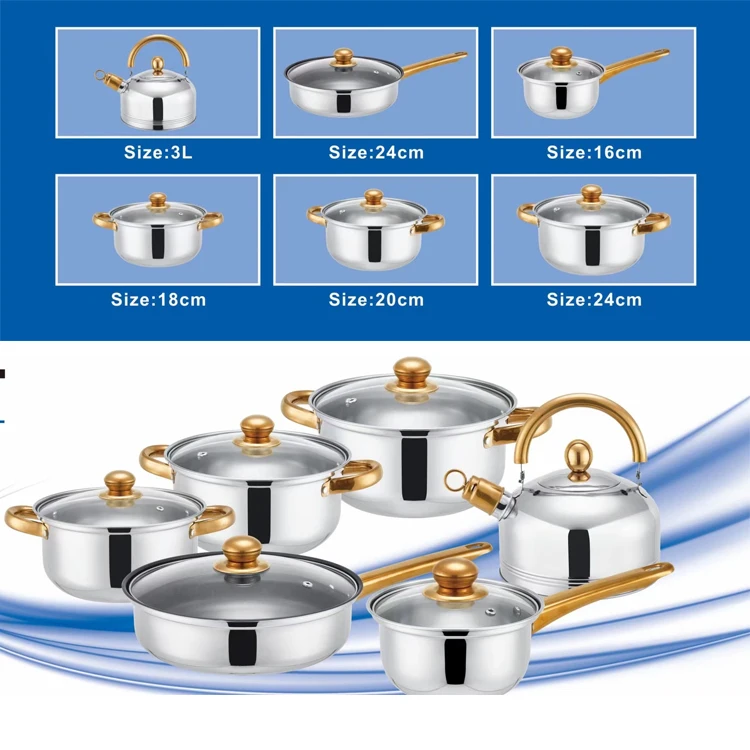 Size:3L

Size:24cm

Size:16cm

Size:18cm

Size:20cm

Size:24cm