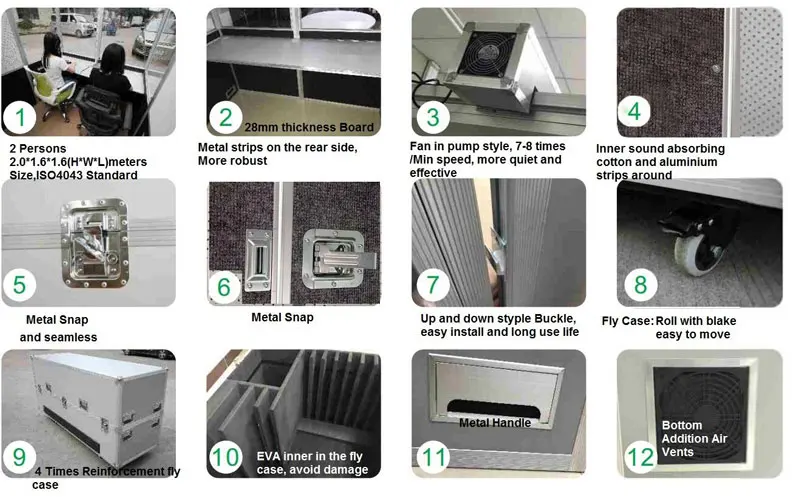 1

2 Persons
2.0*1.6*1.6(H*W*L)meters
Size,ISO4043 Standard

2

28mm thickness Board

Metal strips on the rear side, More robust

3

Fan in pump style, 7-8 times /Min speed, more quiet and effective

4

Inner sound absorbing cotton and aluminium strips around

5

Metal Snap
and seamless

6

Metal Snap

7

Up and down styple Buckle, easy install and long use life

8

Fly Case: Roll with blake easy to move

9

4 Times Reinforcement fly case

10

EVA inner in the fly case, avoid damage

11

Metal Handle

12

Bottom Addition Air Vents