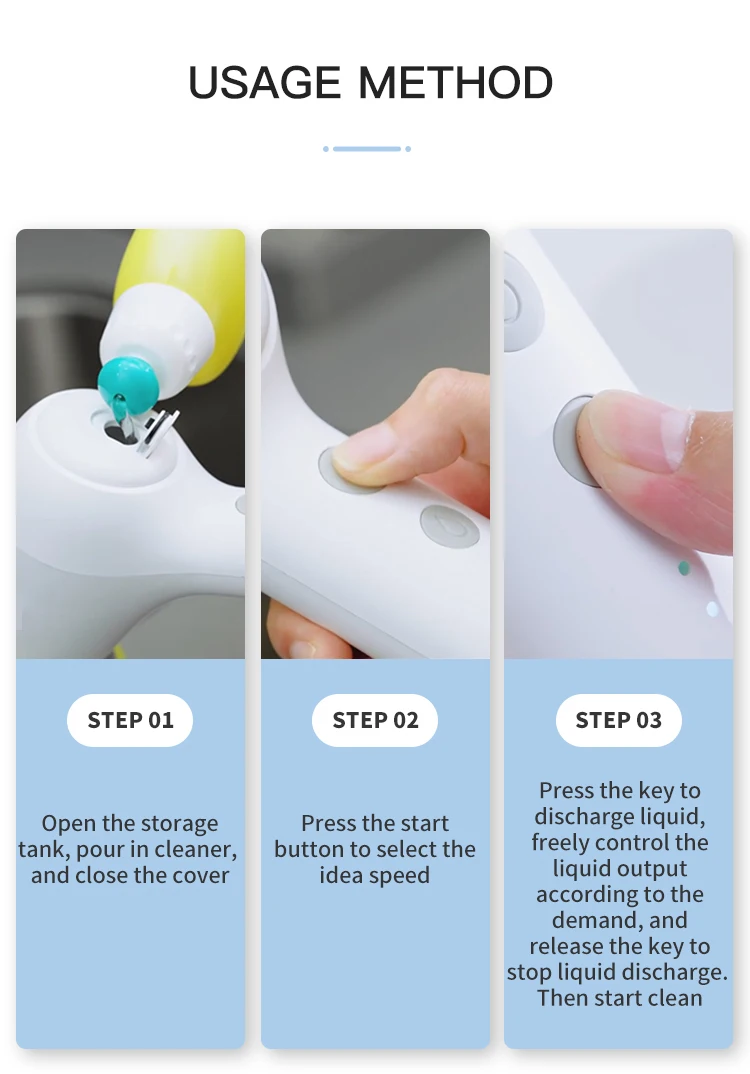 USAGE METHOD

STEP 01

Open the storage tank, pour in cleaner, and close the cover

STEP 02

Press the start button to select the idea speed

STEP 03

Press the key to discharge liquid, freely control the liquid output according to the demand, and release the key to stop liquid discharge. Then start clean