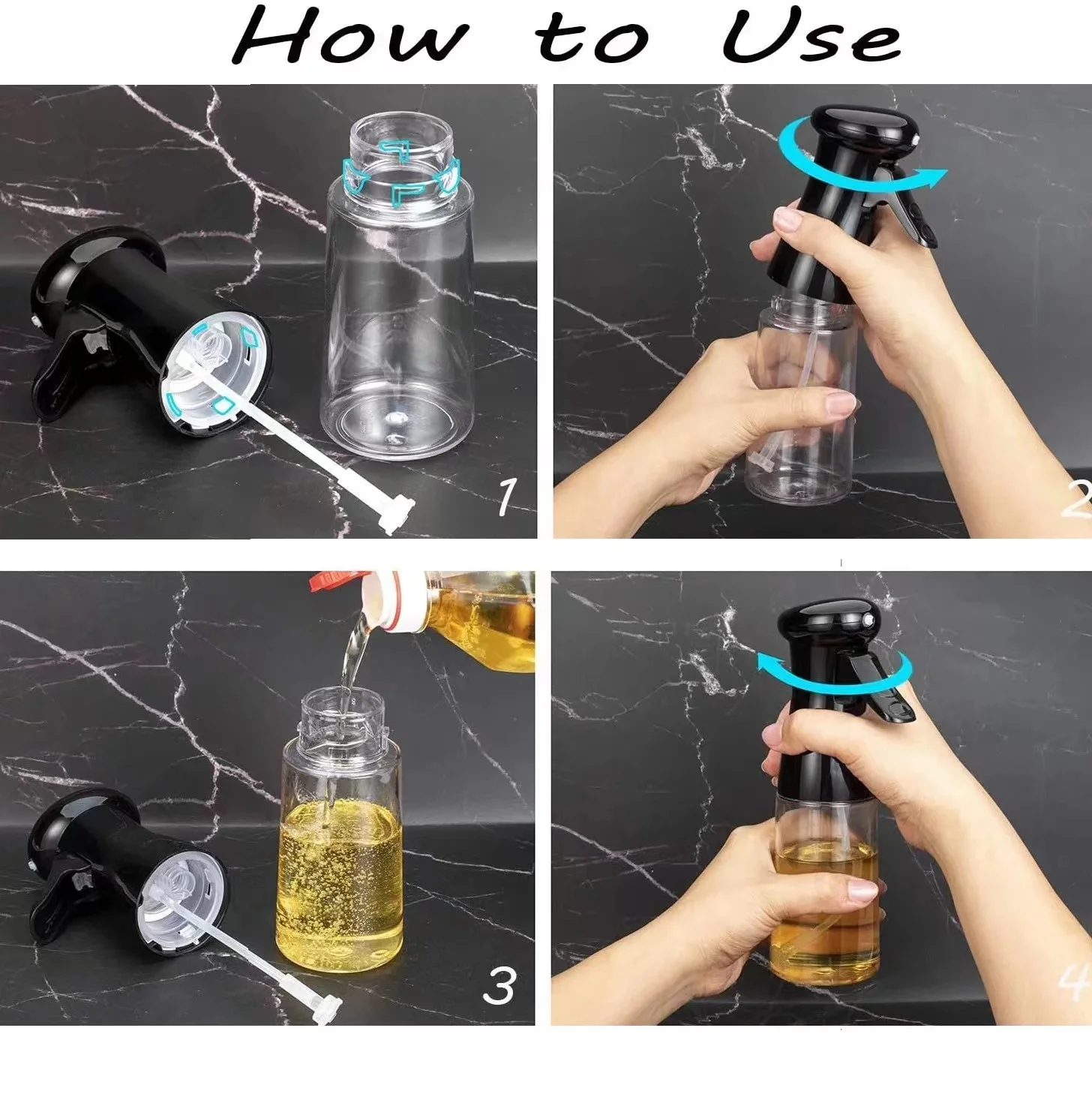 How to Use

1

2

3

4