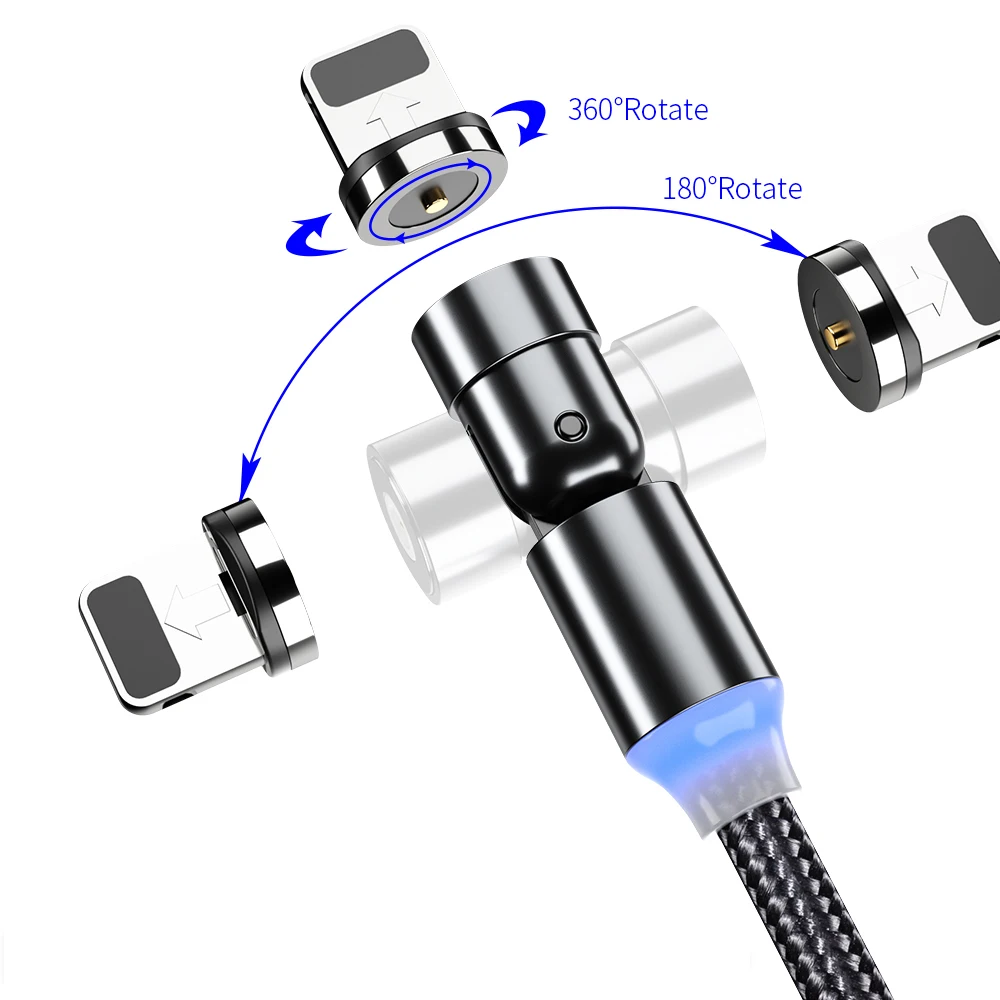 360°Rotate

180°Rotate