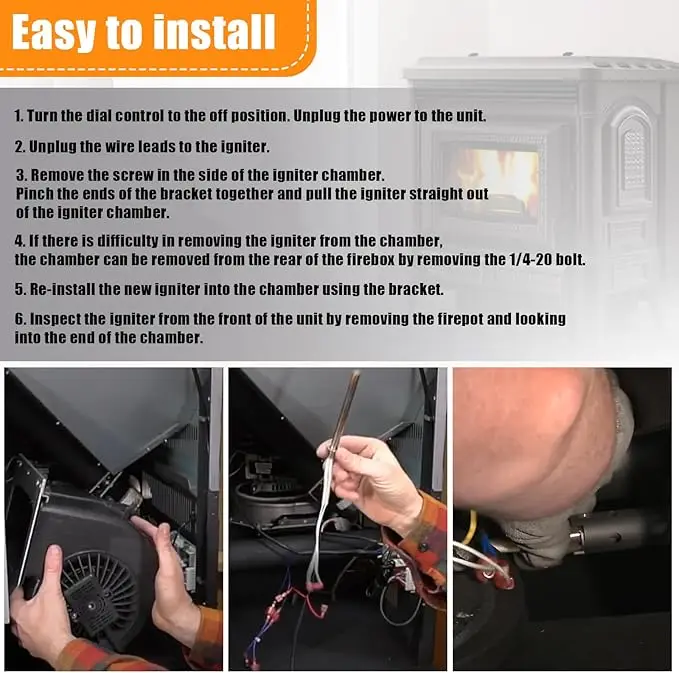 Easy to install

1. Turn the dial control to the off position. Unplug the power to the unit.

2. Unplug the wire leads to the igniter.

3. Remove the screw in the side of the igniter chamber. Pinch the ends of the bracket together and pull the igniter straight out of the igniter chamber.

4. If there is difficulty in removing the igniter from the chamber, the chamber can be removed from the rear of the firebox by removing the 1/4-20 bolt.

5. Re-install the new igniter into the chamber using the bracket.

6. Inspect the igniter from the front of the unit by removing the firepot and looking into the end of the chamber.