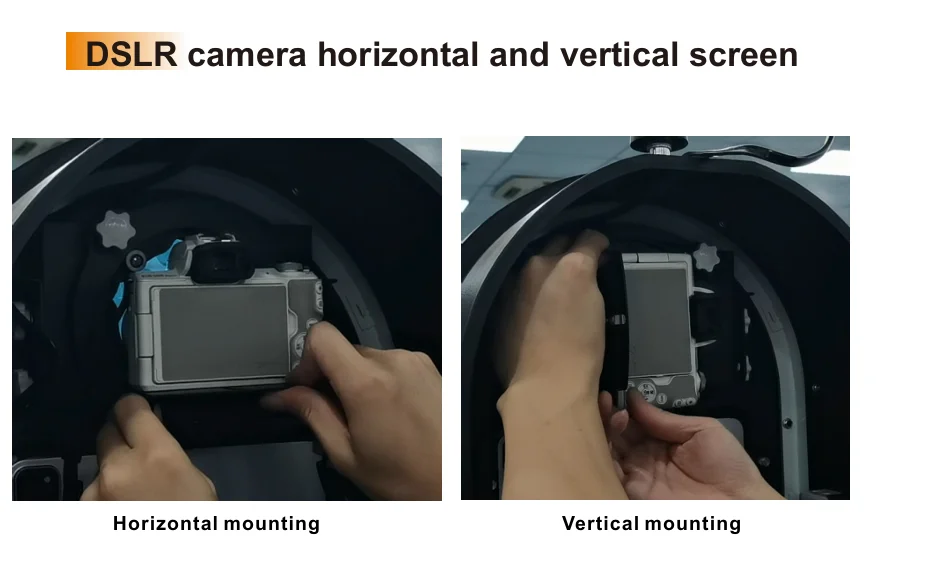 DSLR camera horizontal and vertical screen

Horizontal mounting

Vertical mounting