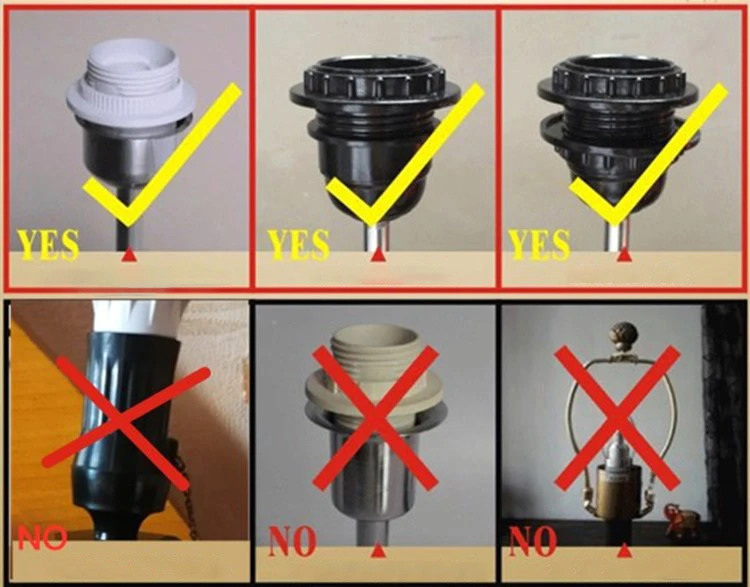 YES
YES
YES
NO
NO
NO