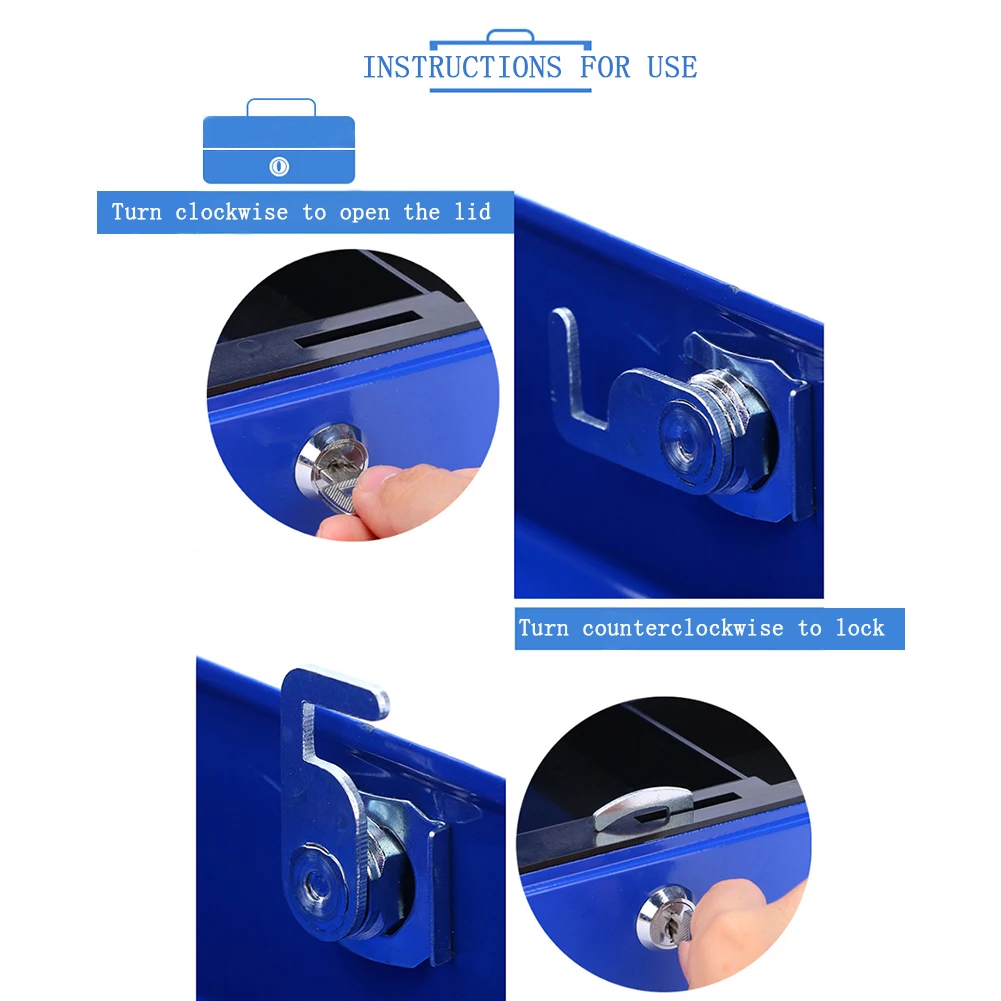 INSTRUCTIONS FOR USE

Turn clockwise to open the lid

Turn counterclockwise to lock