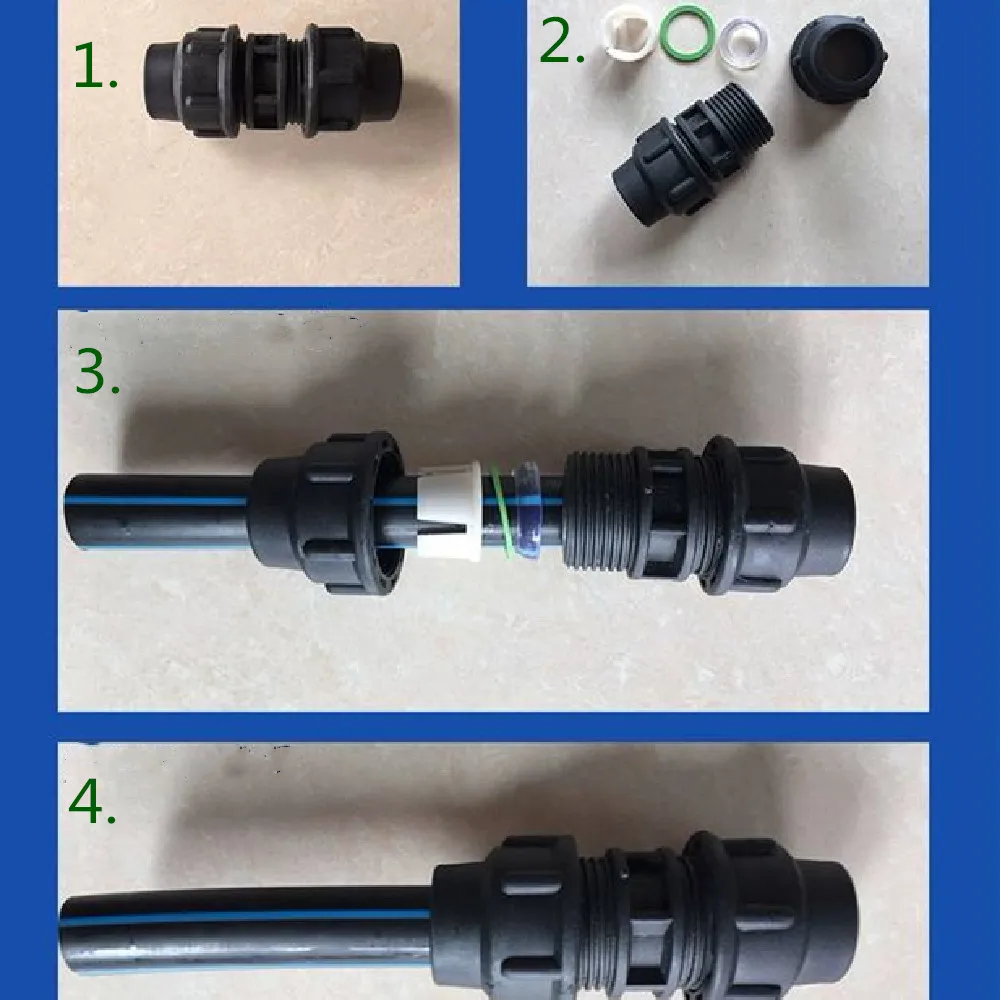 1.

2.

3.

4.