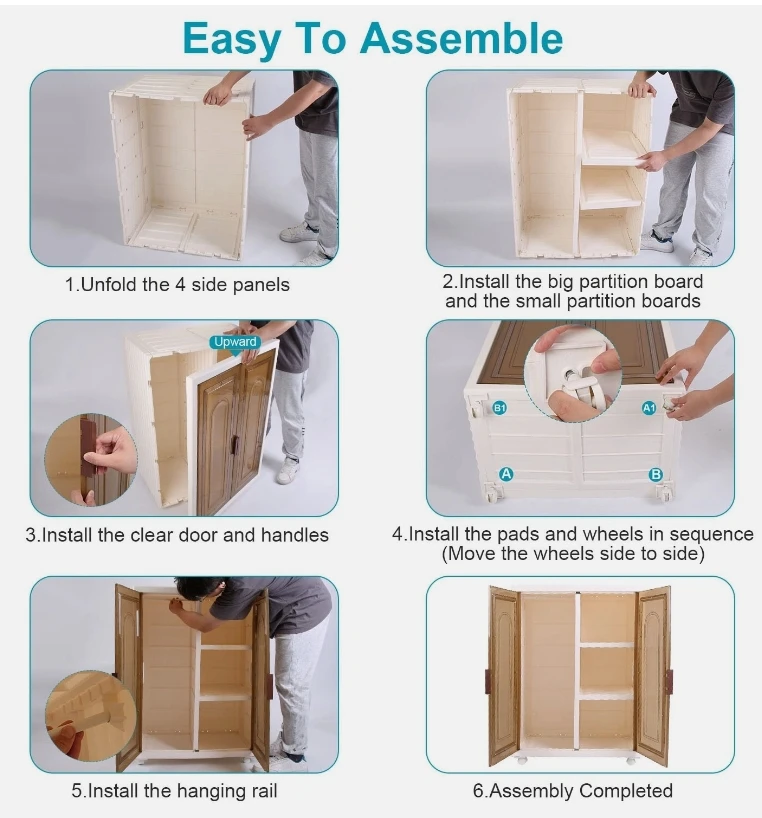 Easy To Assemble

1.Unfold the 4 side panels

2.Install the big partition board and the small partition boards

Upward

3.Install the clear door and handles

B1

A1

A

B

4.Install the pads and wheels in sequence (Move the wheels side to side)

5.Install the hanging rail

6.Assembly Completed