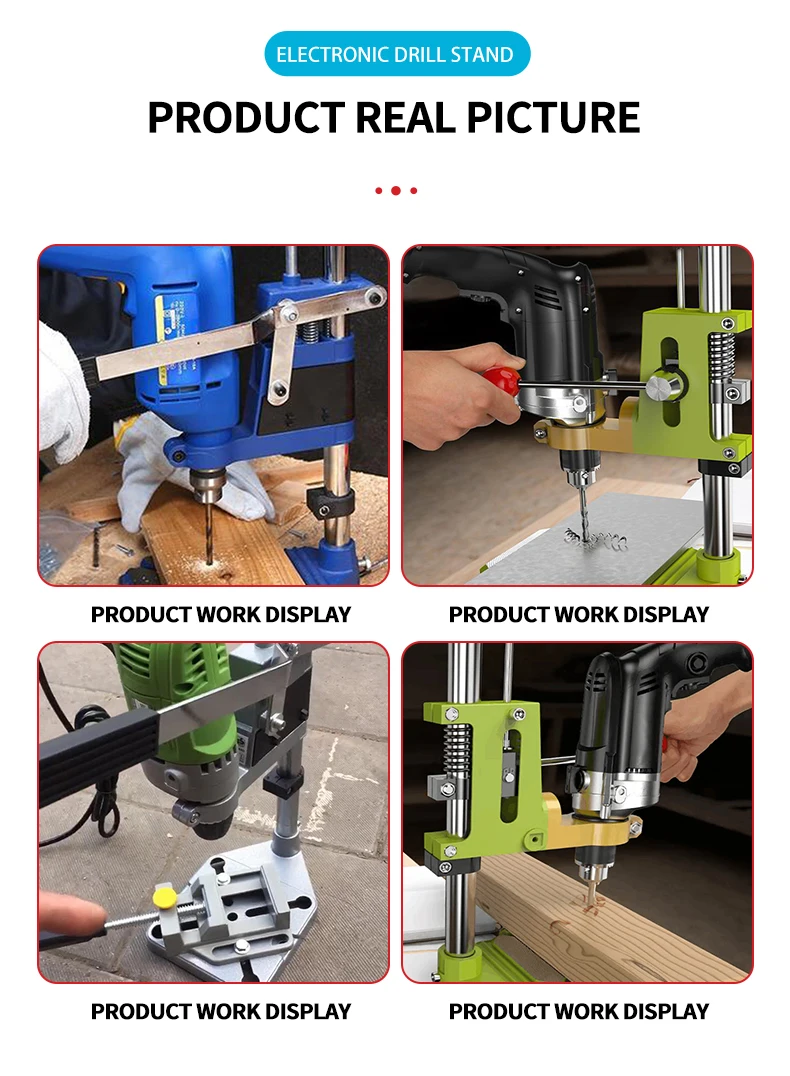 ELECTRONIC DRILL STAND

PRODUCT REAL PICTURE

PRODUCT WORK DISPLAY

PRODUCT WORK DISPLAY

PRODUCT WORK DISPLAY

PRODUCT WORK DISPLAY