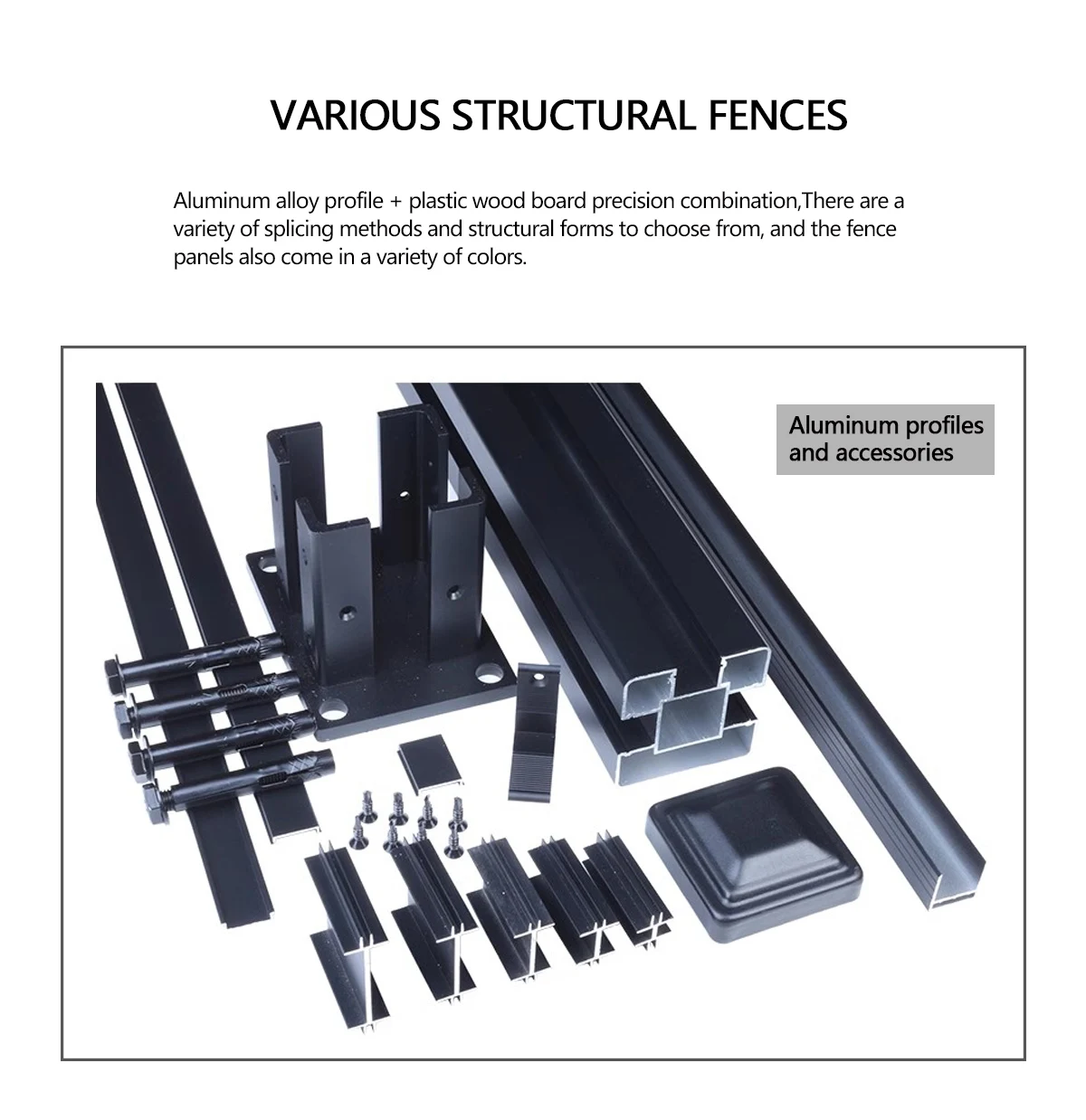 VARIOUS STRUCTURAL FENCES

Aluminum alloy profile + plastic wood board precision combination,There are a variety of splicing methods and structural forms to choose from, and the fence panels also come in a variety of colors.

Aluminum profiles and accessories