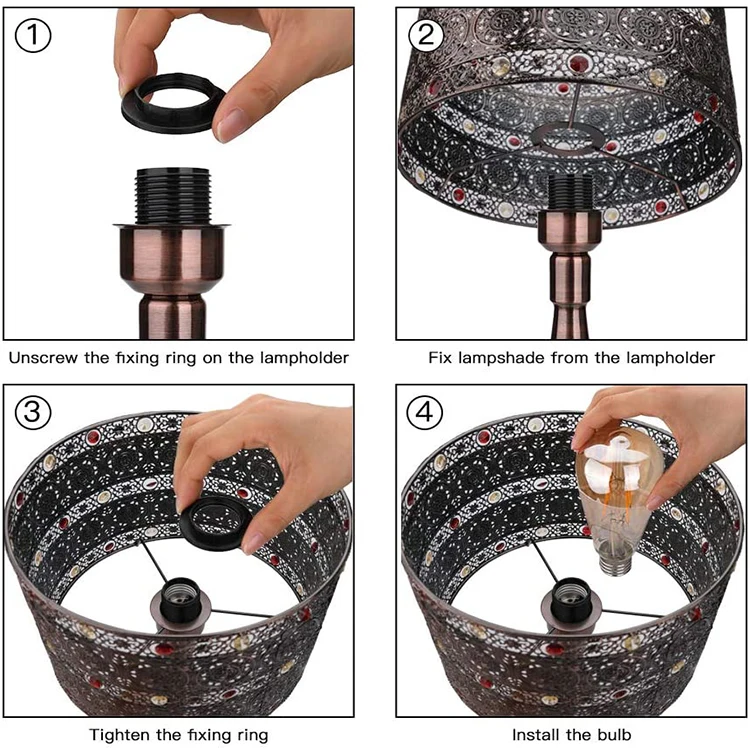 ①

Unscrew the fixing ring on the lampholder

②

Fix lampshade from the lampholder

③

Tighten the fixing ring

④

Install the bulb