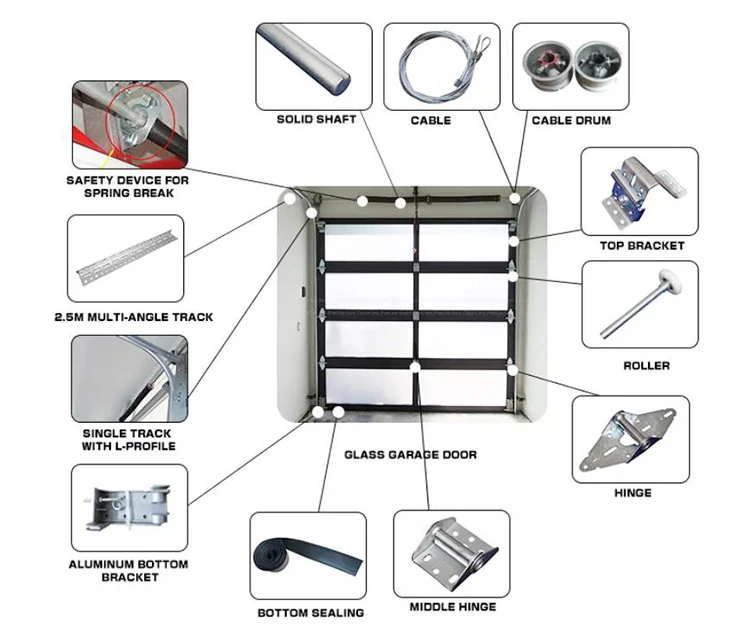 SOLID SHAFT

CABLE

CABLE DRUM

SAFETY DEVICE FOR SPRING BREAK

TOP BRACKET

2.5M MULTI-ANGLE TRACK

ROLLER

SINGLE TRACK WITH L-PROFILE

GLASS GARAGE DOOR

HINGE

ALUMINUM BOTTOM BRACKET

BOTTOM SEALING

MIDDLE HINGE